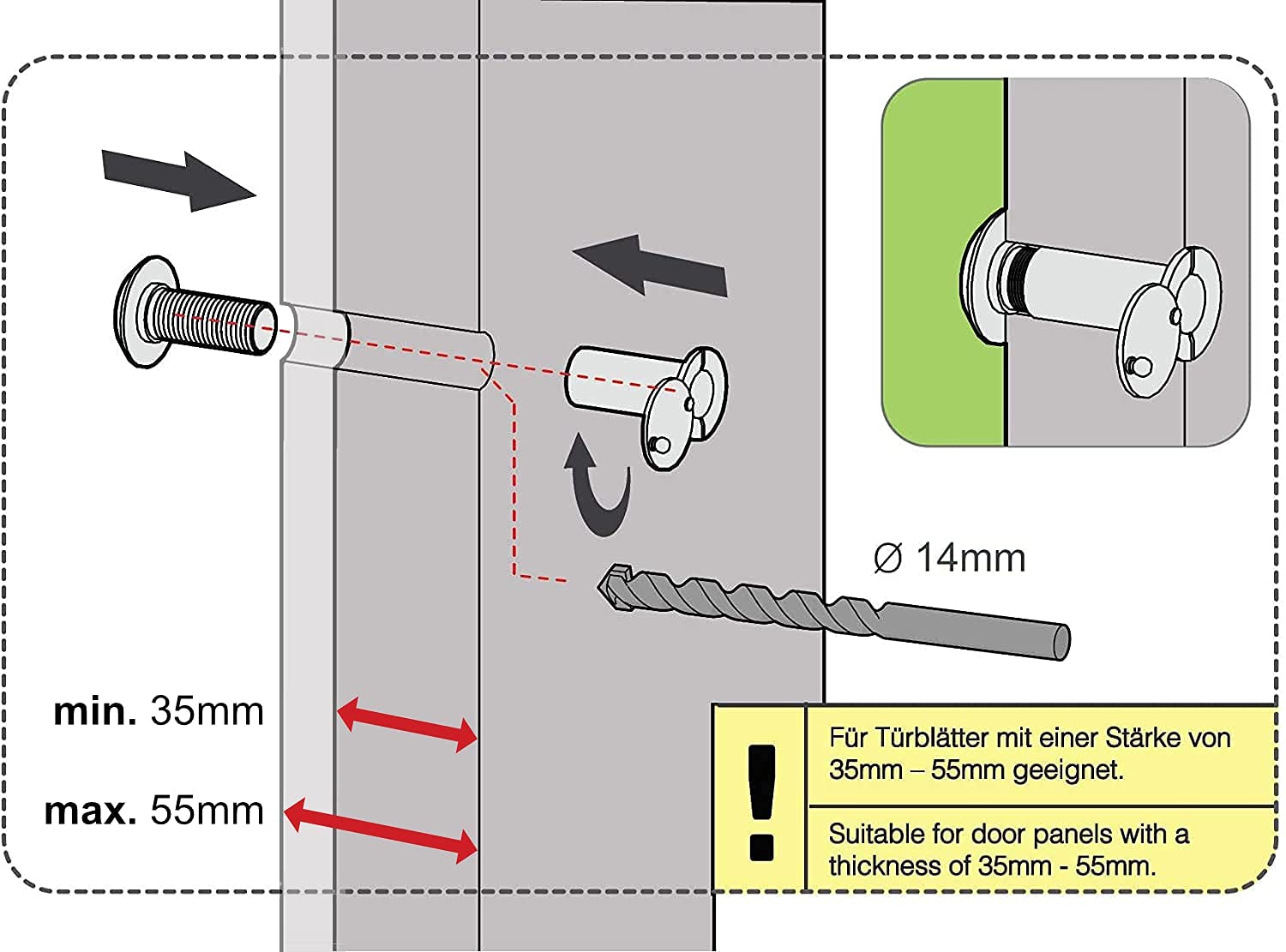 Ø 14mm

min. 35mm

max. 55mm

!

Für Türblätter mit einer Stärke von 35mm – 55mm geeignet.

Suitable for door panels with a thickness of 35mm - 55mm.