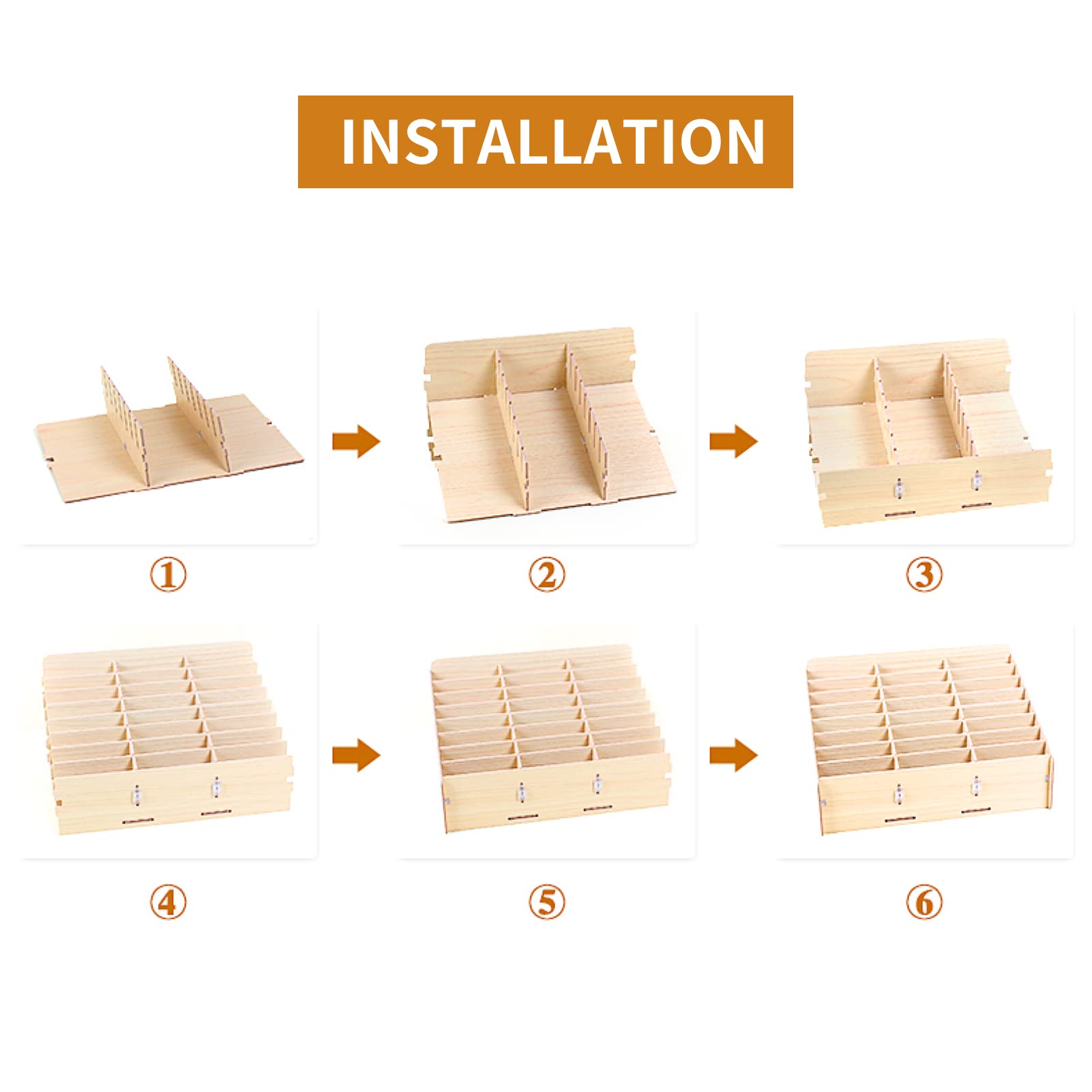 INSTALLATION

①

②

③

④

⑤

⑥