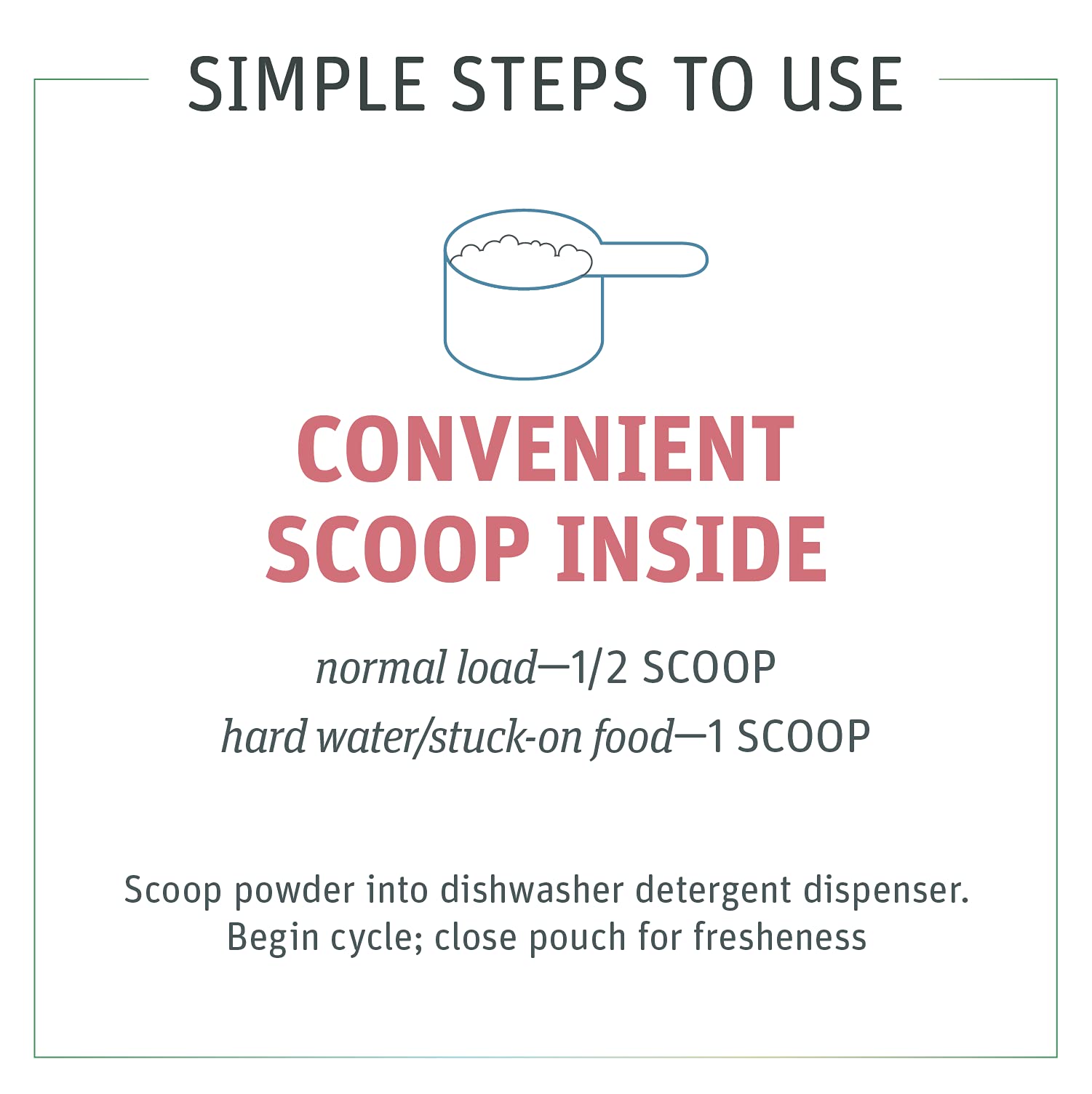 SIMPLE STEPS TO USE

CONVENIENT SCOOP INSIDE

normal load—1/2 SCOOP
hard water/stuck-on food—1 SCOOP

Scoop powder into dishwasher detergent dispenser. Begin cycle; close pouch for fresheness