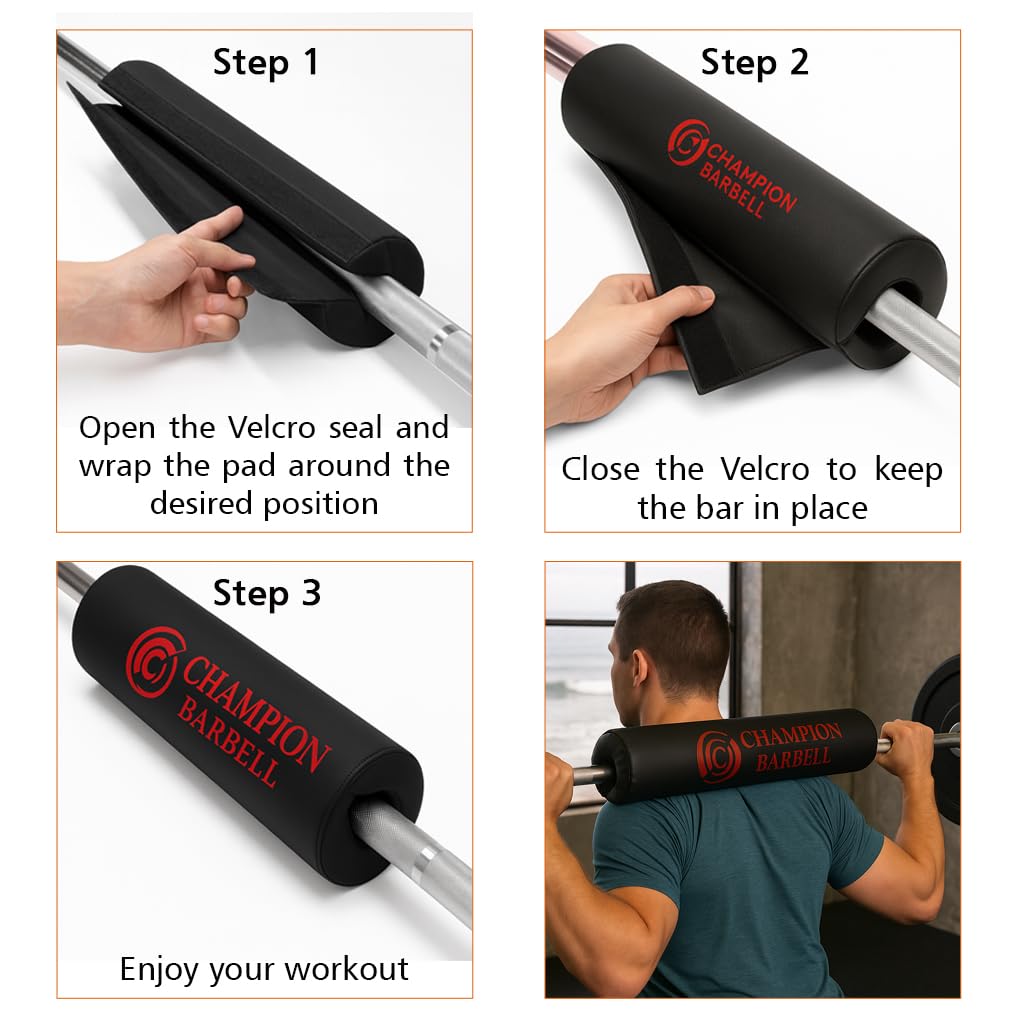 Step 1

Open the Velcro seal and wrap the pad around the desired position

Step 2

CHAMPION BARBELL

Close the Velcro to keep the bar in place

Step 3

CHAMPION BARBELL

Enjoy your workout

CHAMPION BARBELL