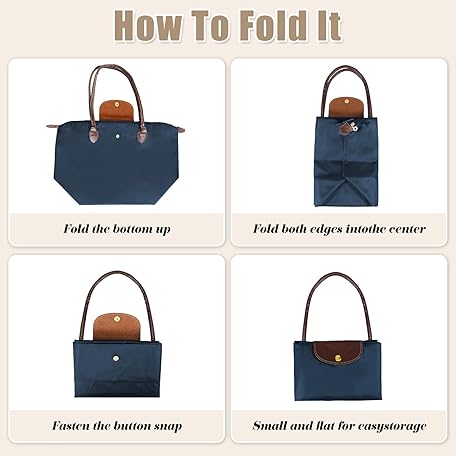 How To Fold It

Fold the bottom up

Fold both edges intothe center

Fasten the button snap

Small and flat for easystorage