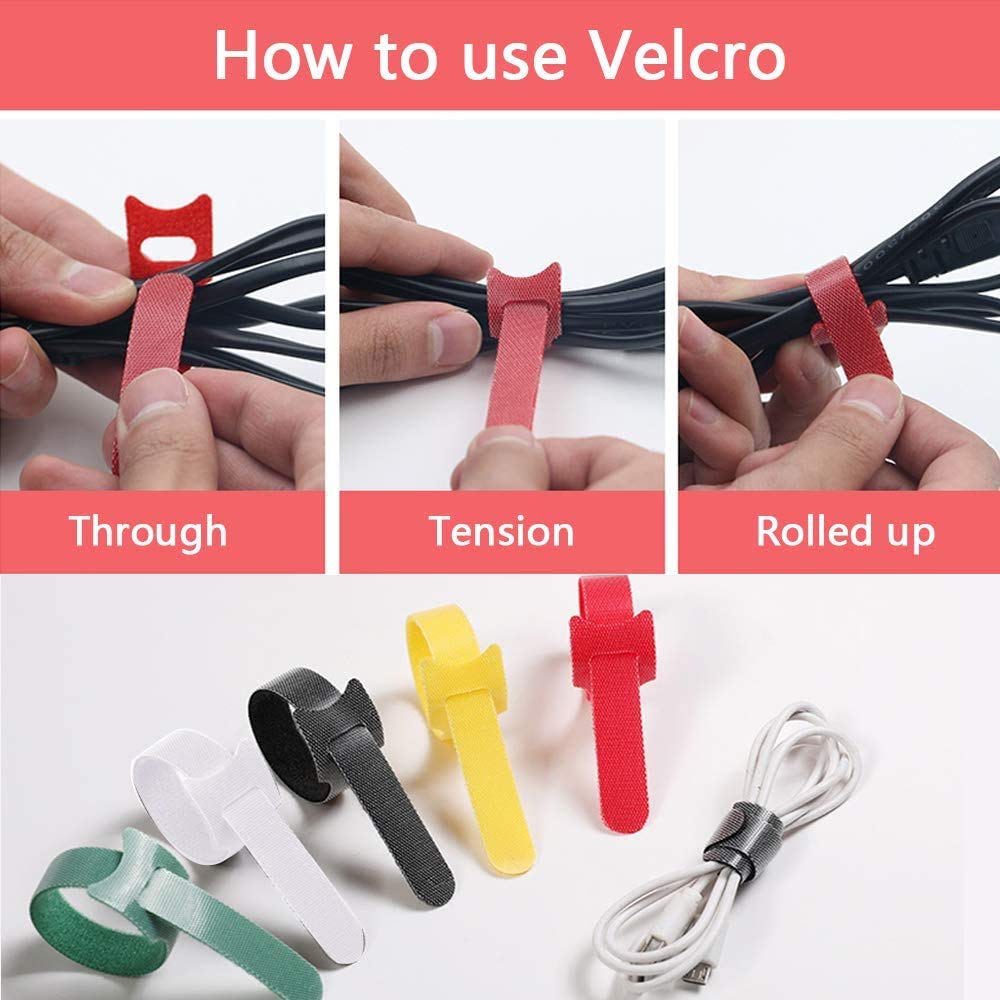 How to use Velcro

Through

Tension

Rolled up