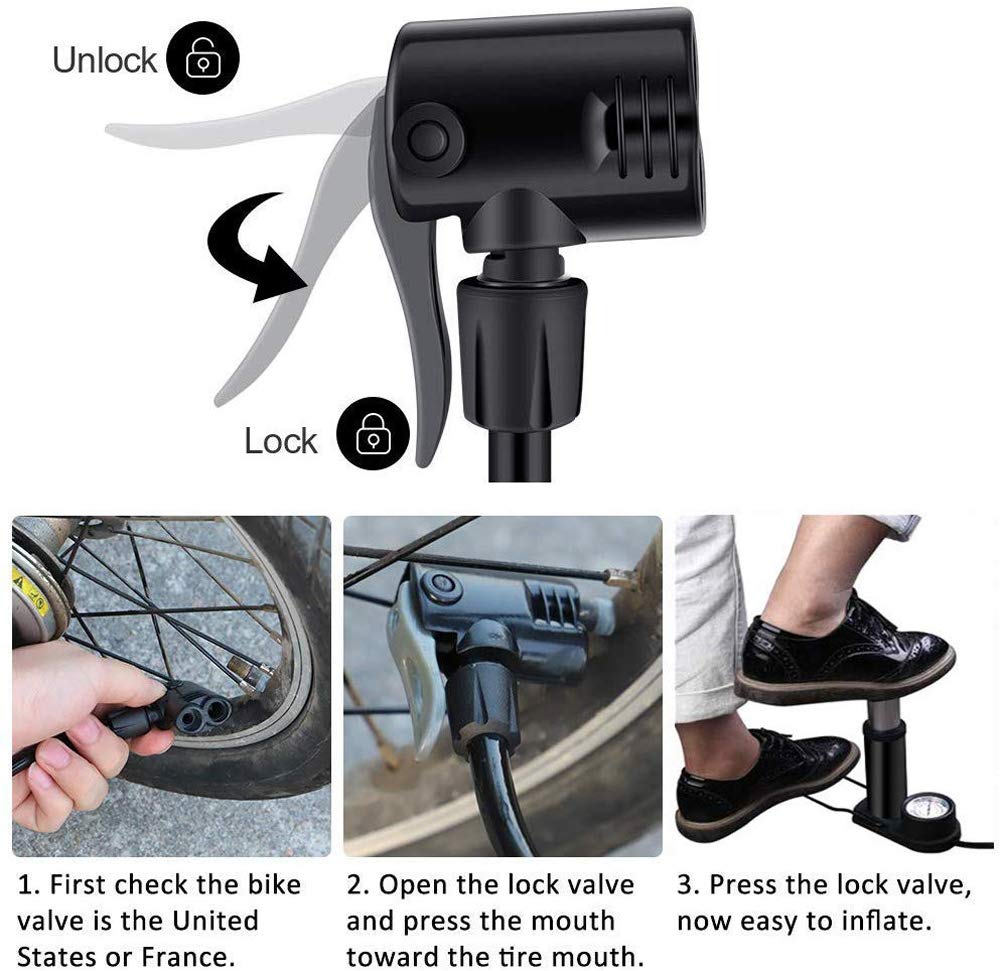 Unlock

Lock

1. First check the bike valve is the United States or France.

2. Open the lock valve and press the mouth toward the tire mouth.

3. Press the lock valve, now easy to inflate.