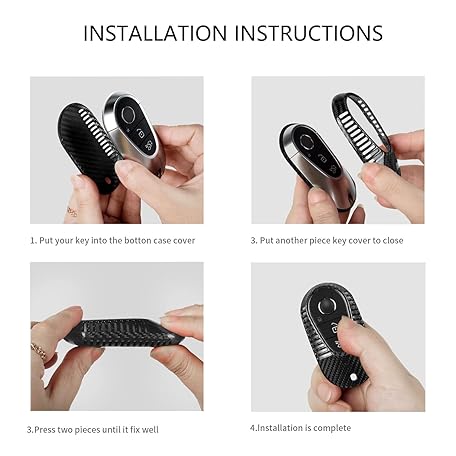 INSTALLATION INSTRUCTIONS

1. Put your key into the botton case cover

3. Put another piece key cover to close

3.Press two pieces until it fix well

4.Installation is complete