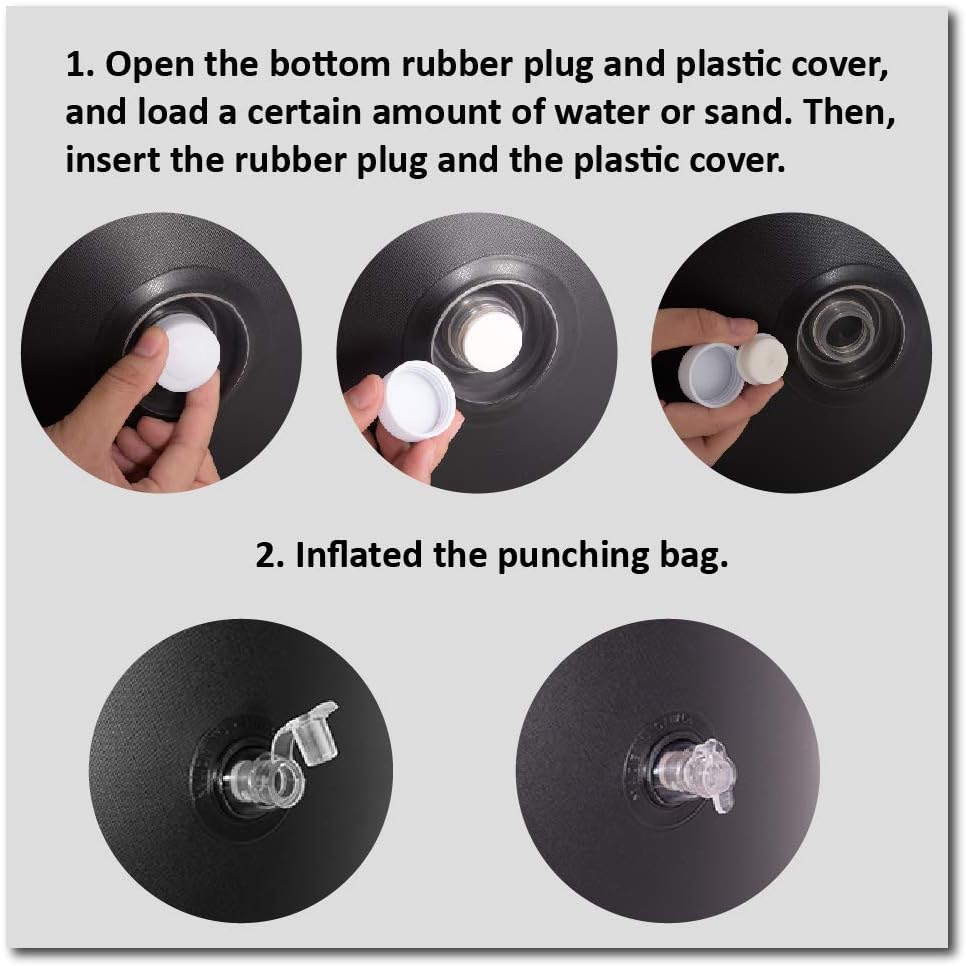 1. Open the bottom rubber plug and plastic cover, and load a certain amount of water or sand. Then, insert the rubber plug and the plastic cover.

2. Inflated the punching bag.