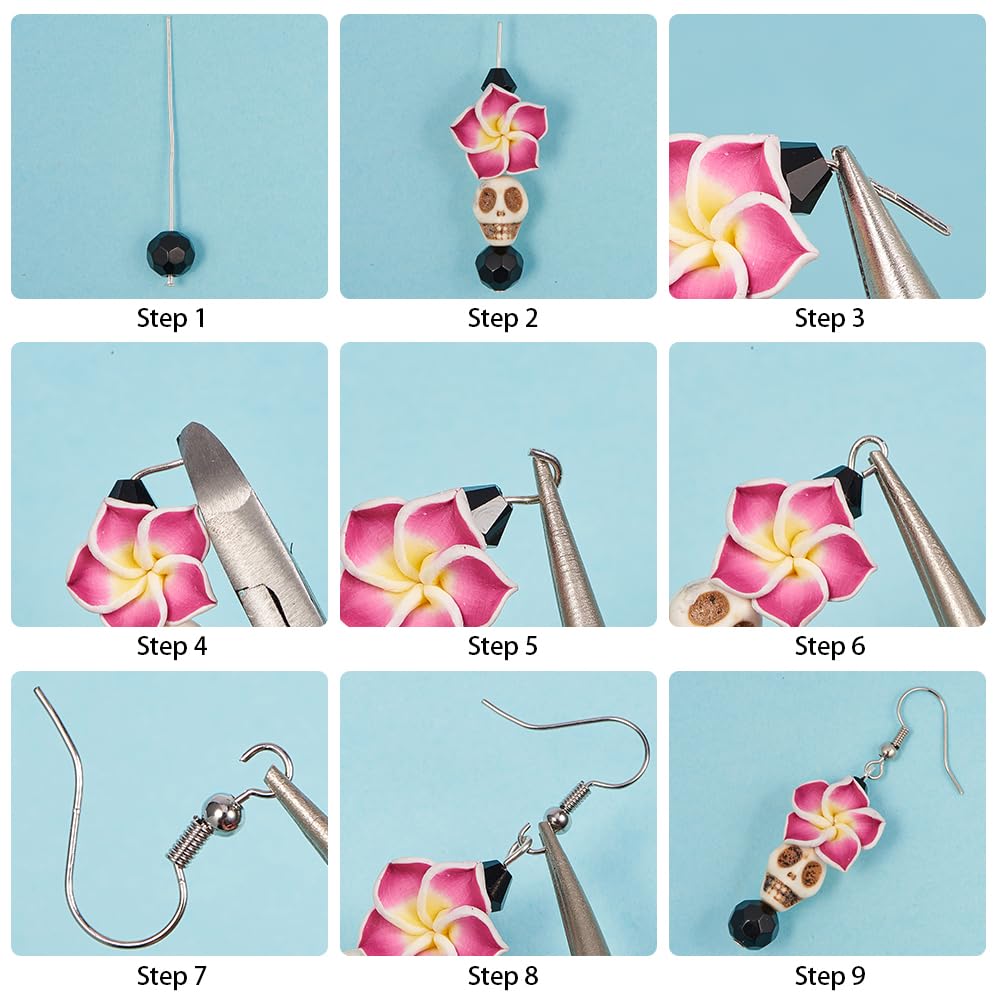 Step 1
Step 2
Step 3
Step 4
Step 5
Step 6
Step 7
Step 8
Step 9