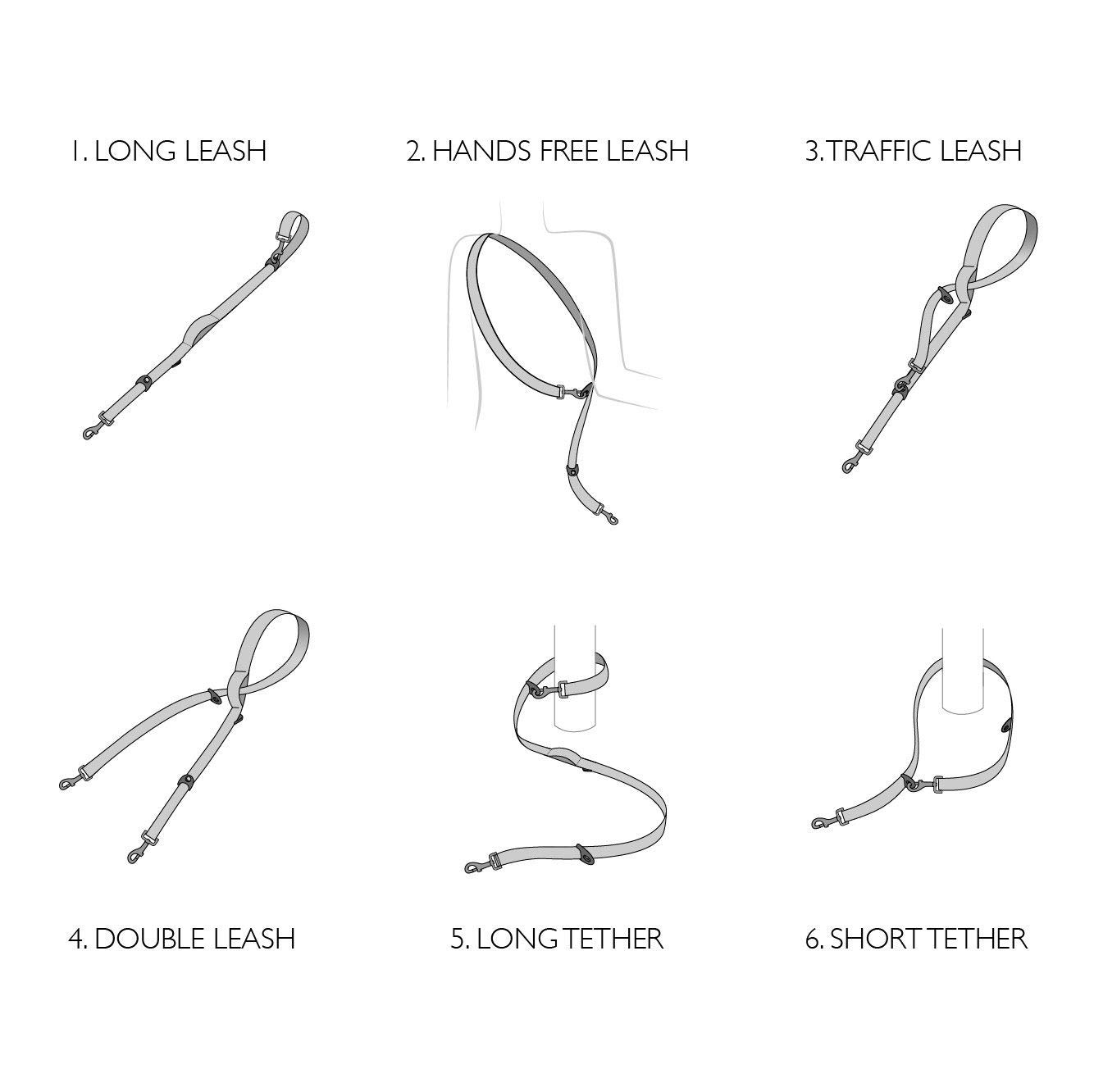 1. LONG LEASH

2. HANDS FREE LEASH

3. TRAFFIC LEASH

4. DOUBLE LEASH

5. LONG TETHER

6. SHORT TETHER