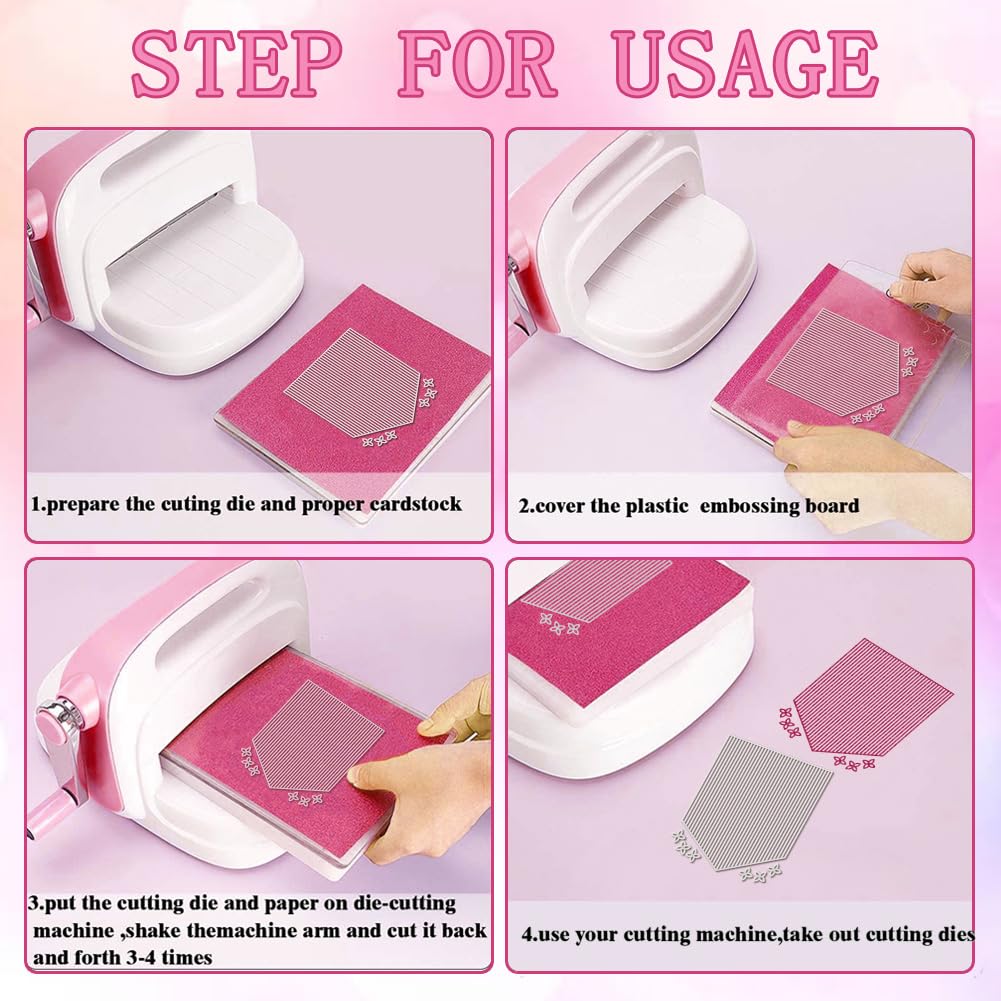 STEP FOR USAGE

1.prepare the cuting die and proper cardstock

2.cover the plastic  embossing board

3.put the cutting die and paper on die-cutting machine ,shake themachine arm and cut it back and forth 3-4 times

4.use your cutting machine,take out cutting dies