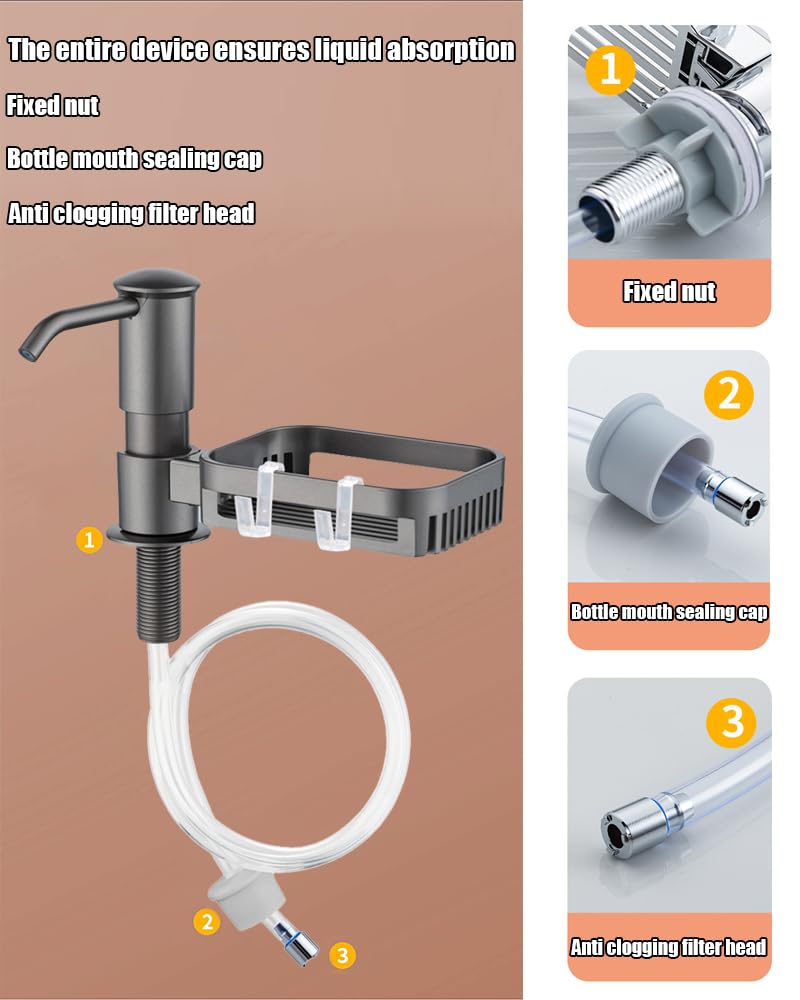 The entire device ensures liquid absorption

Fixed nut

Bottle mouth sealing cap

Anti clogging filter head

1

2

3

1

Fixed nut

2

Bottle mouth sealing cap

3

Anti clogging filter head