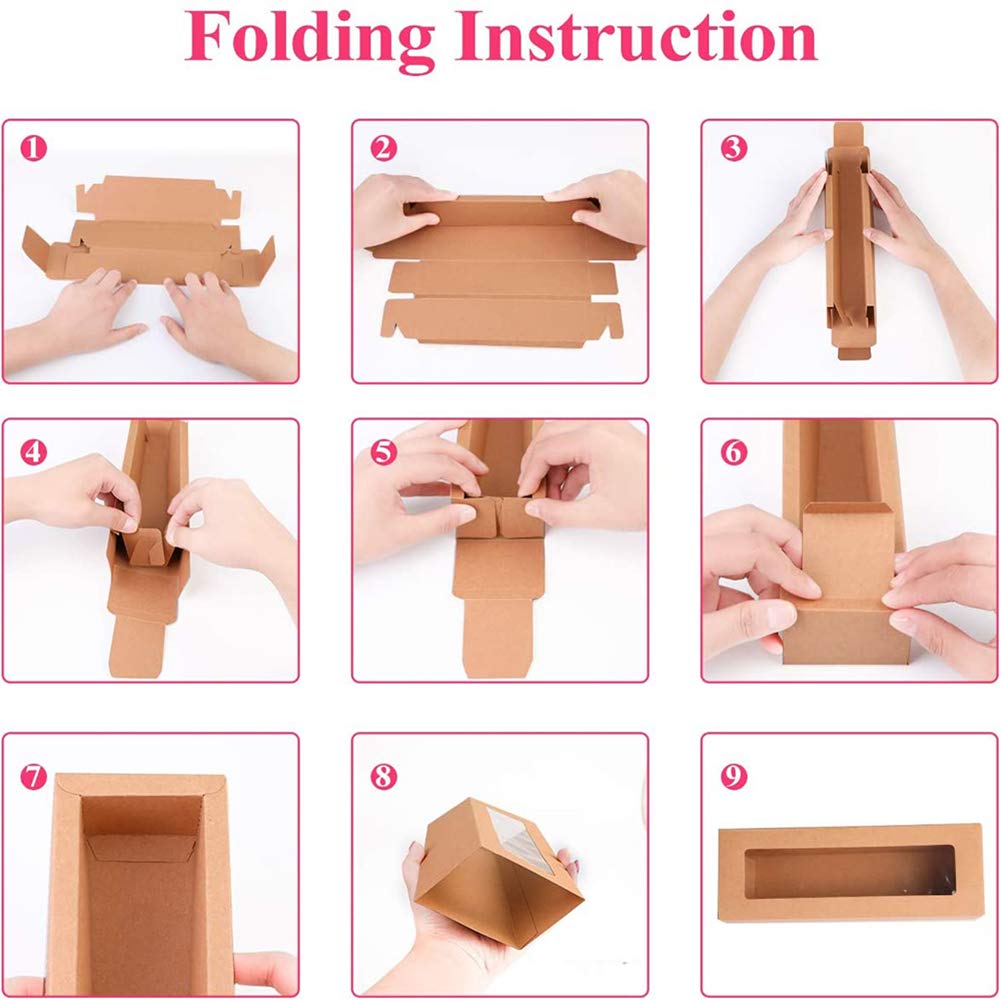 Folding Instruction

1

2

3

4

5

6

7

8

9