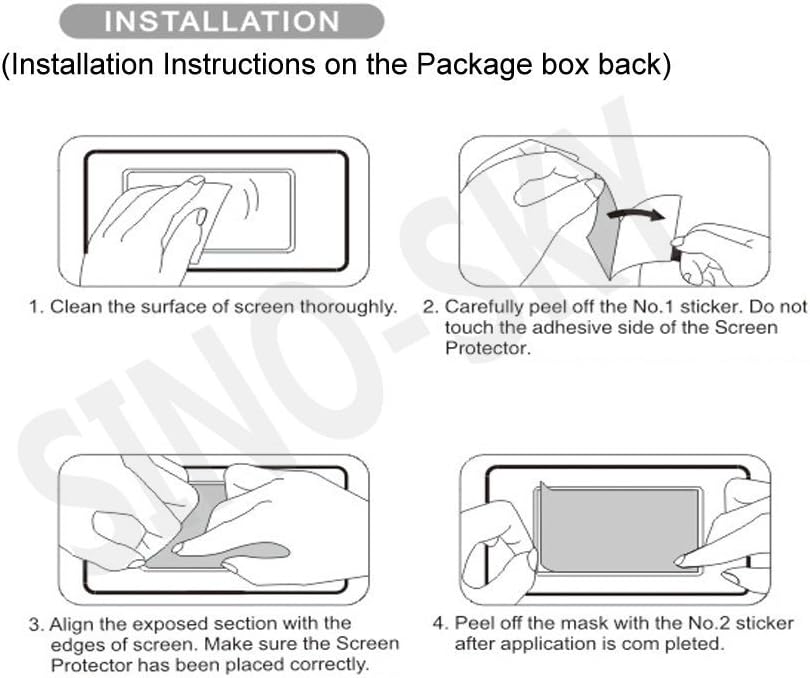 INSTALLATION

(Installation Instructions on the Package box back)

SINO-SKY

1. Clean the surface of screen thoroughly.

2. Carefully peel off the No.1 sticker. Do not touch the adhesive side of the Screen Protector.

3. Align the exposed section with the edges of screen. Make sure the Screen Protector has been placed correctly.

4. Peel off the mask with the No.2 sticker after application is com pleted.