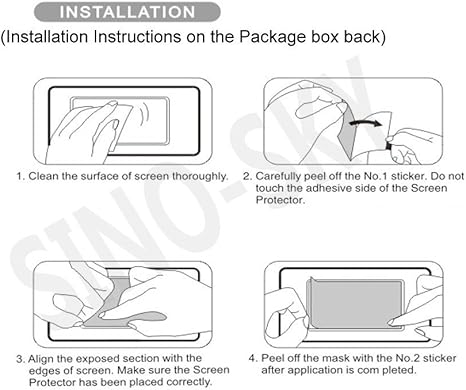 INSTALLATION

(Installation Instructions on the Package box back)

SINO-SKY

1. Clean the surface of screen thoroughly.

2. Carefully peel off the No.1 sticker. Do not touch the adhesive side of the Screen Protector.

3. Align the exposed section with the edges of screen. Make sure the Screen Protector has been placed correctly.

4. Peel off the mask with the No.2 sticker after application is com pleted.