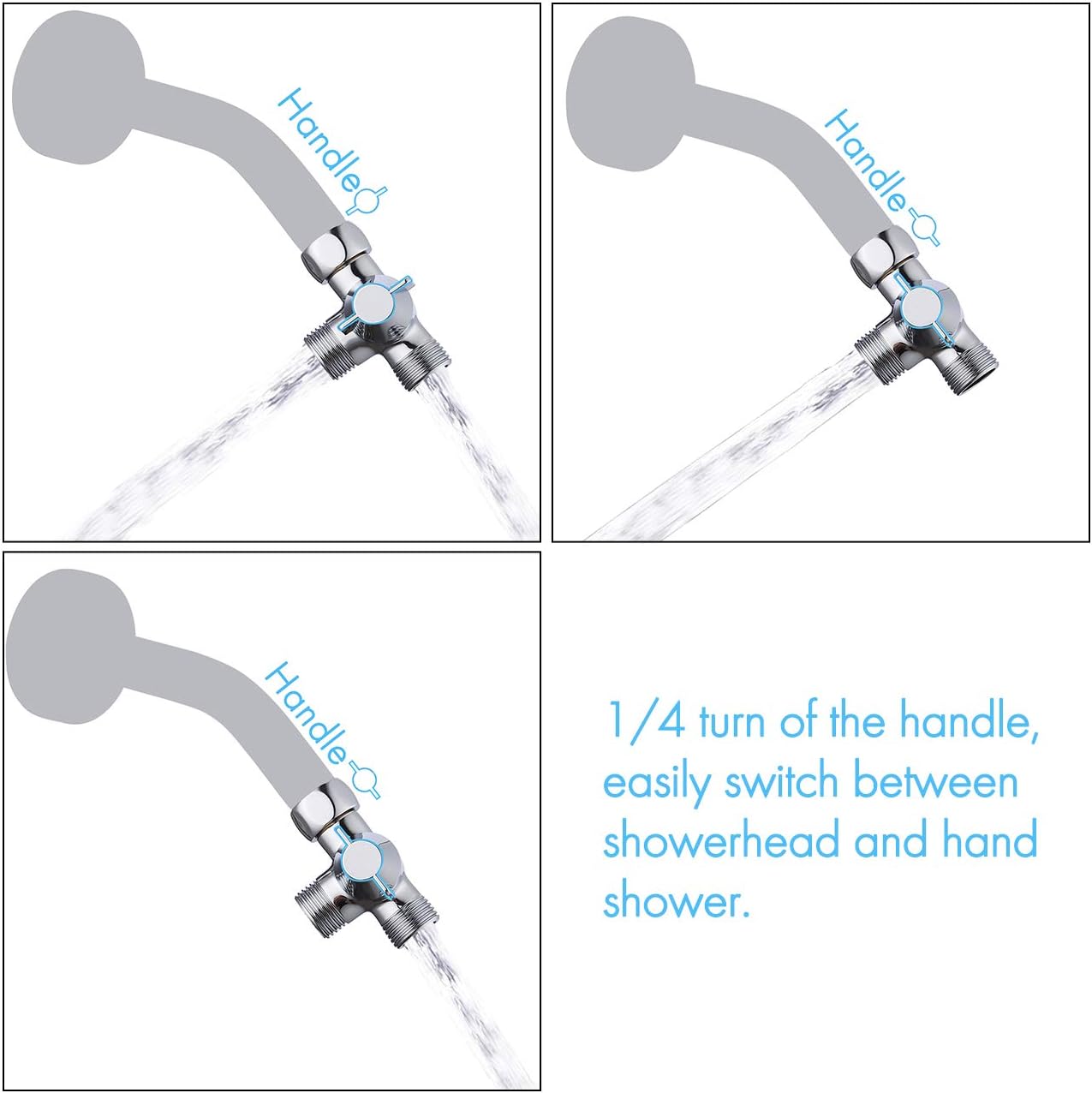 Handle

Handle

Handle

1/4 turn of the handle, easily switch between showerhead and hand shower.