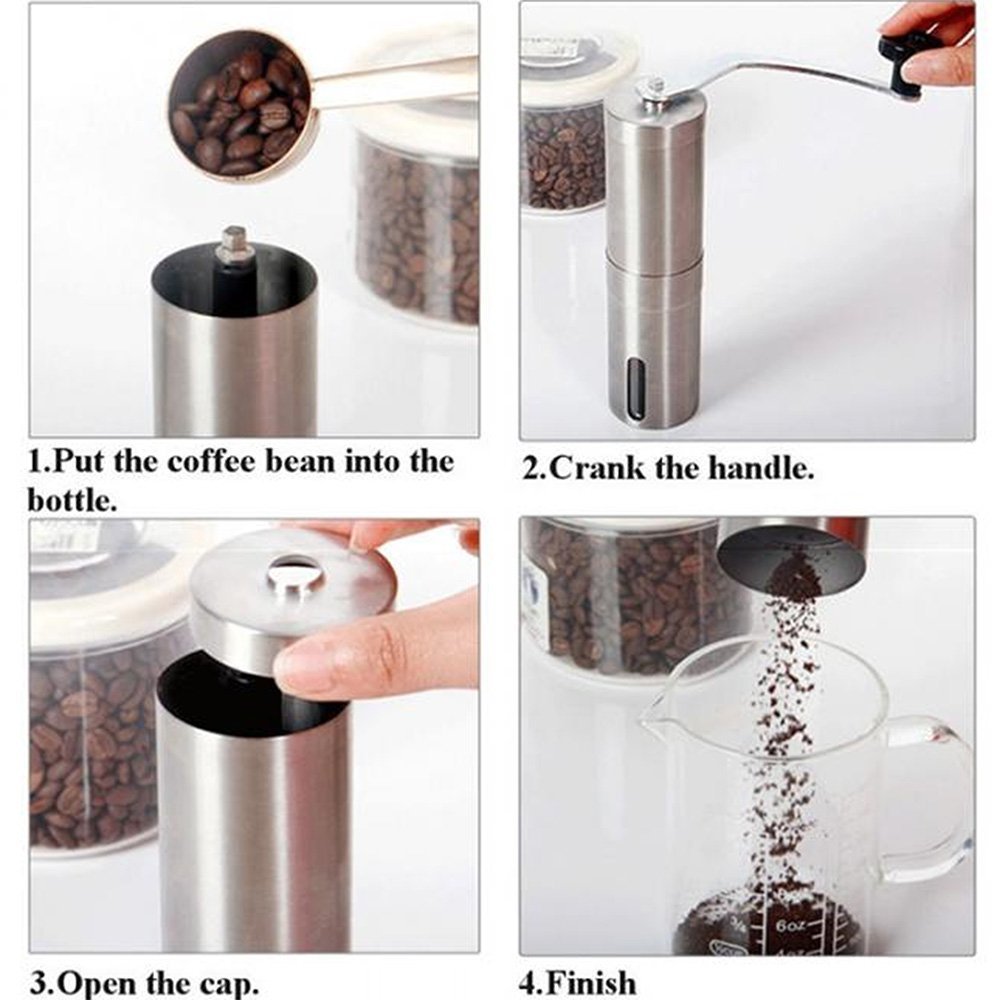 1.Put the coffee bean into the bottle.

2.Crank the handle.

3.Open the cap.

4.Finish

6oz