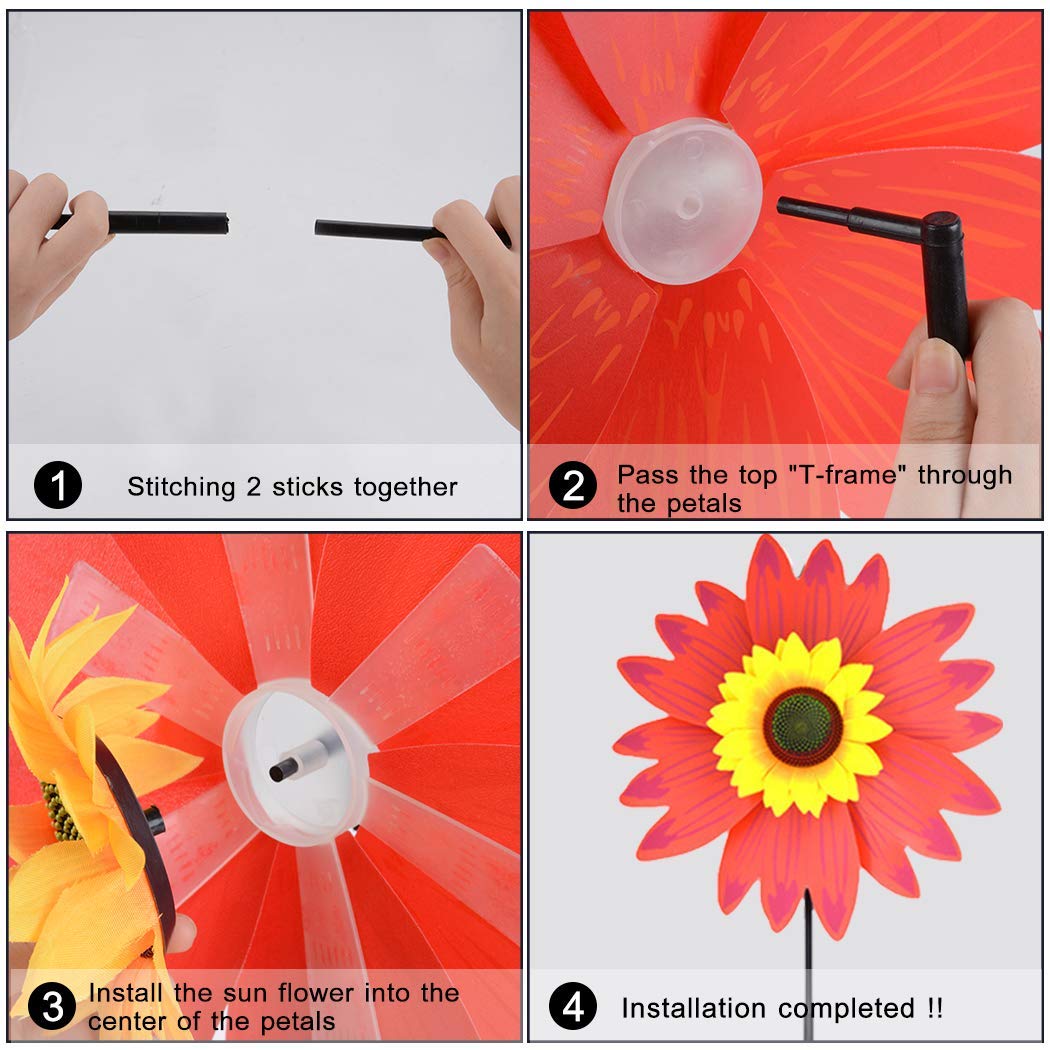 1 Stitching 2 sticks together

2 Pass the top "T-frame" through the petals

3 Install the sun flower into the center of the petals

4 Installation completed !!