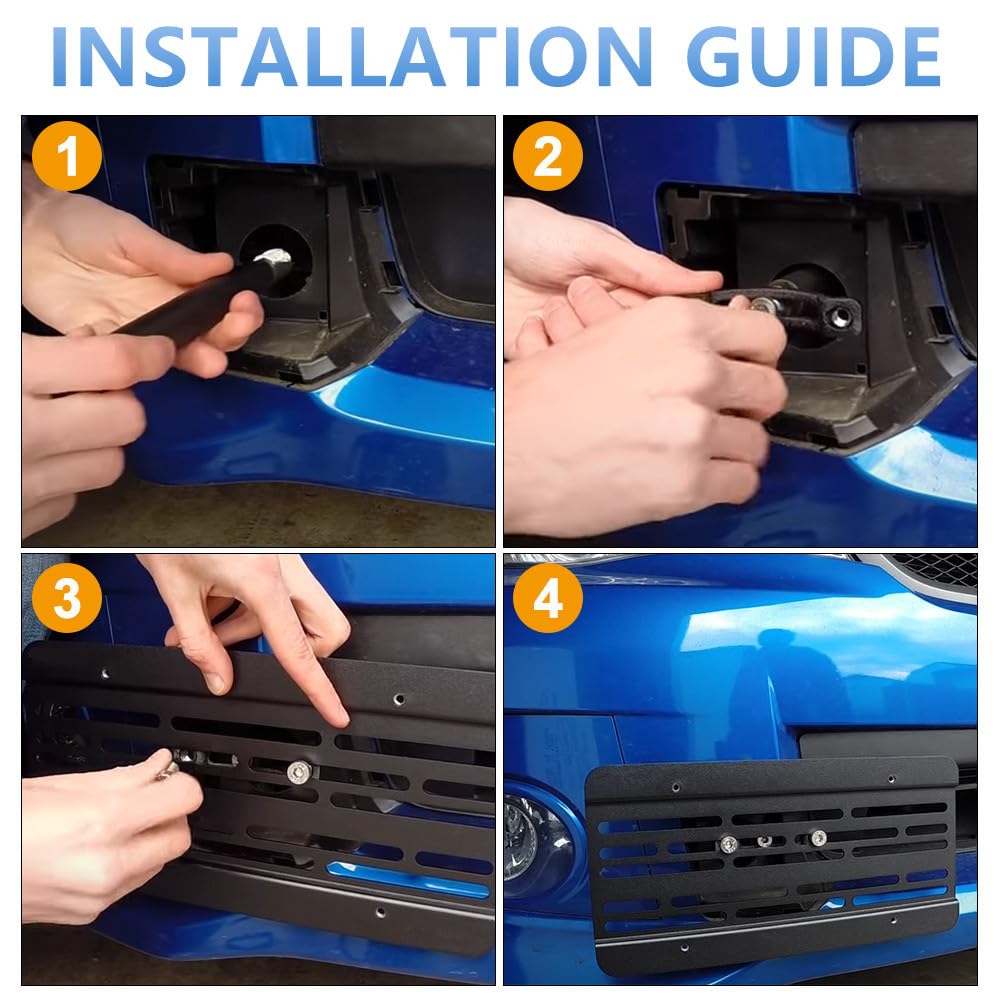 INSTALLATION GUIDE

1

2

3

4