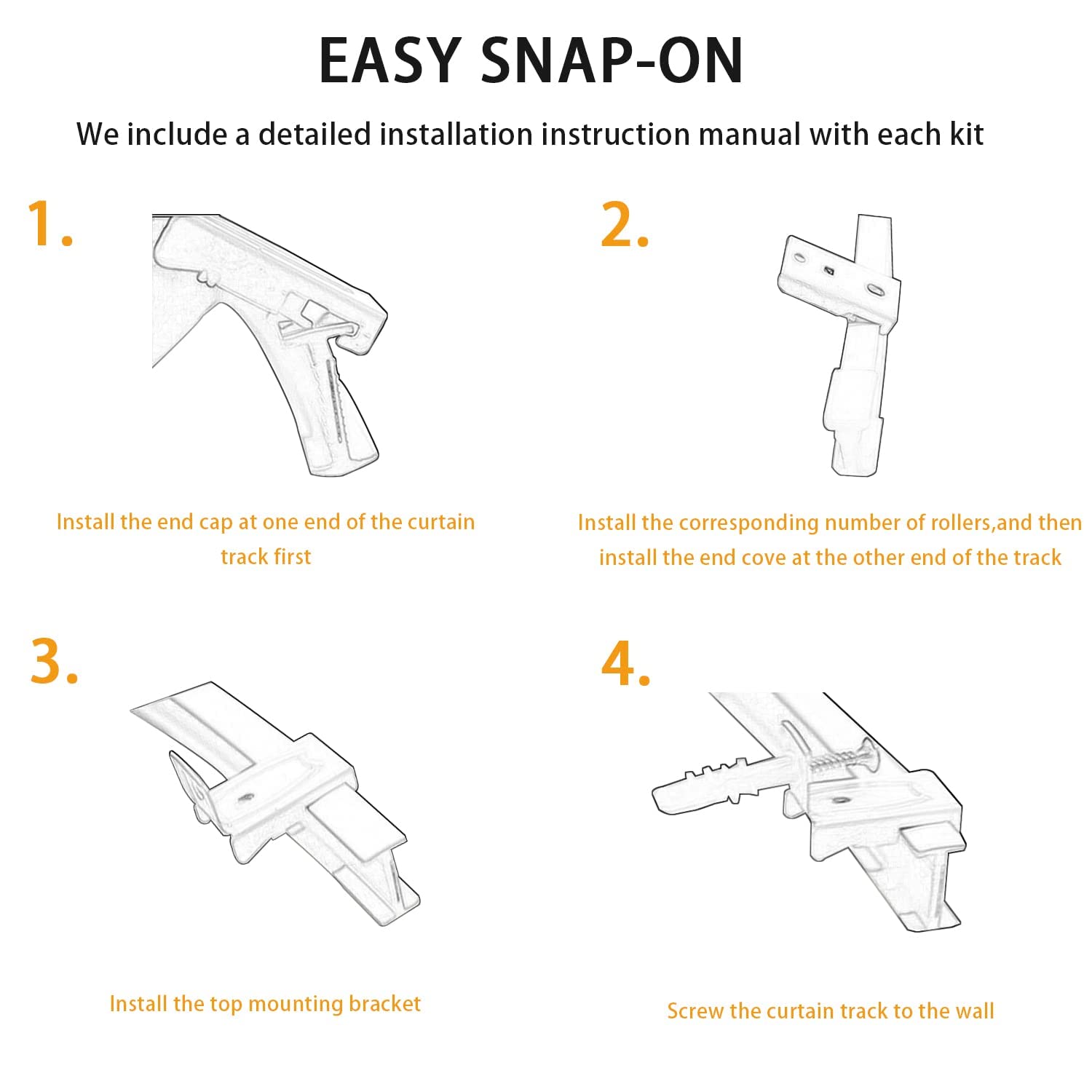 EASY SNAP-ON

We include a detailed installation instruction manual with each kit

1.

Install the end cap at one end of the curtain track first

2.

Install the corresponding number of rollers,and then install the end cove at the other end of the track

3.

Install the top mounting bracket

4.

Screw the curtain track to the wall