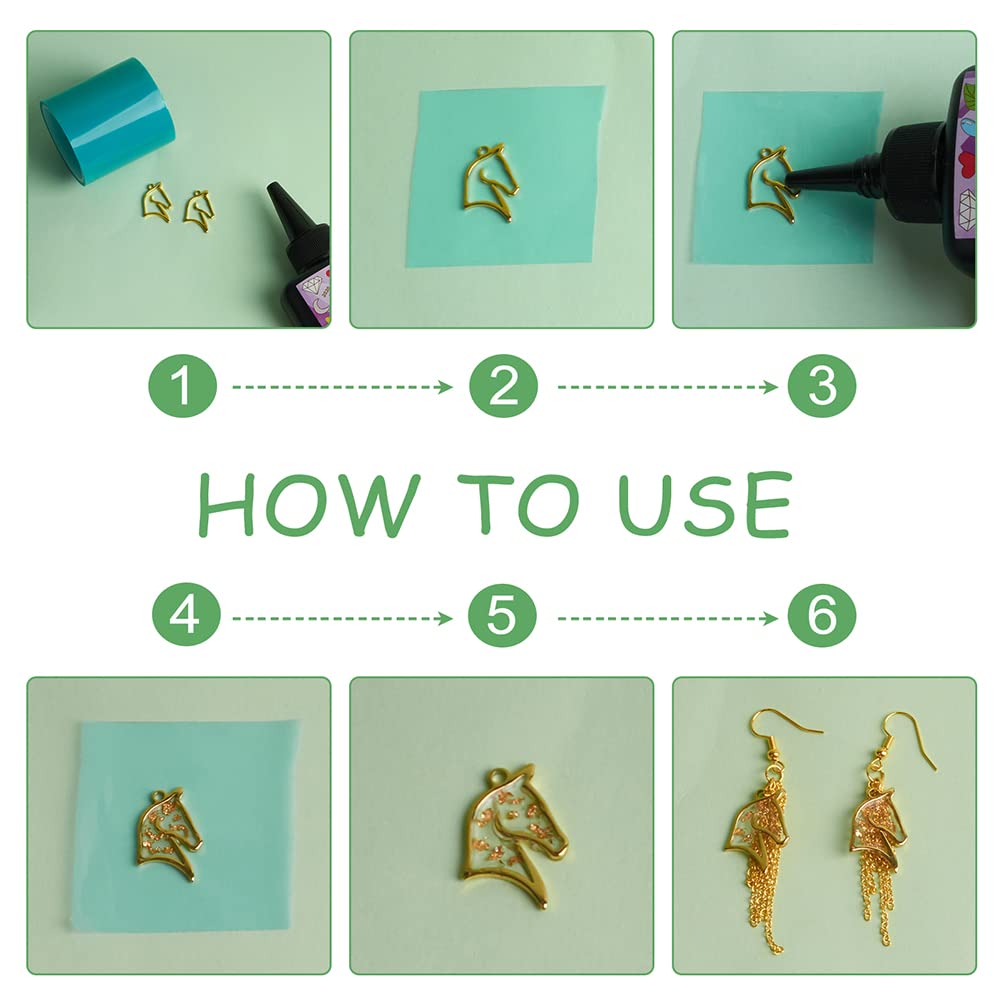 1 2 3

HOW TO USE

4 5 6