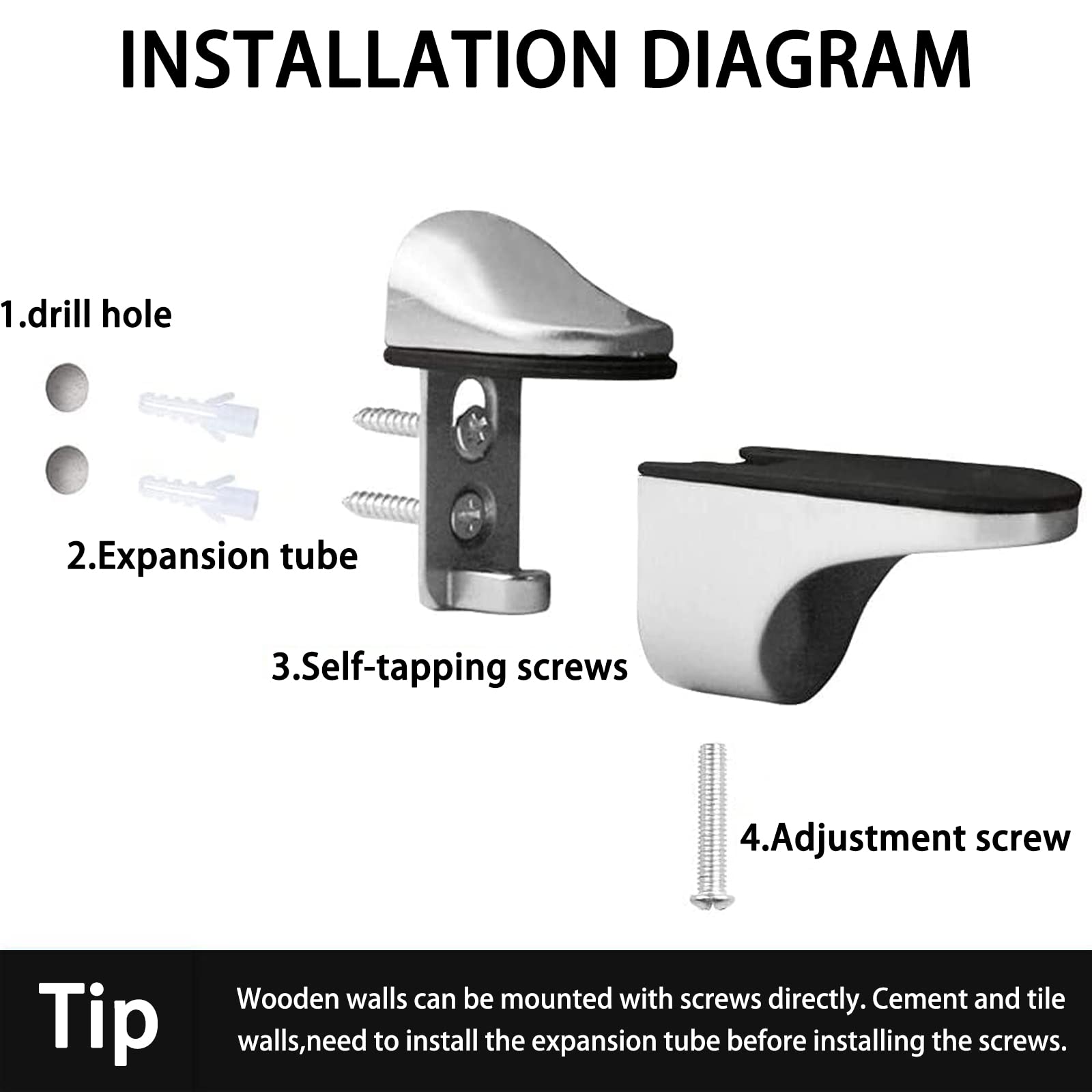 INSTALLATION DIAGRAM

1.drill hole

2.Expansion tube

3.Self-tapping screws

4.Adjustment screw

Tip

Wooden walls can be mounted with screws directly. Cement and tile walls,need to install the expansion tube before installing the screws.