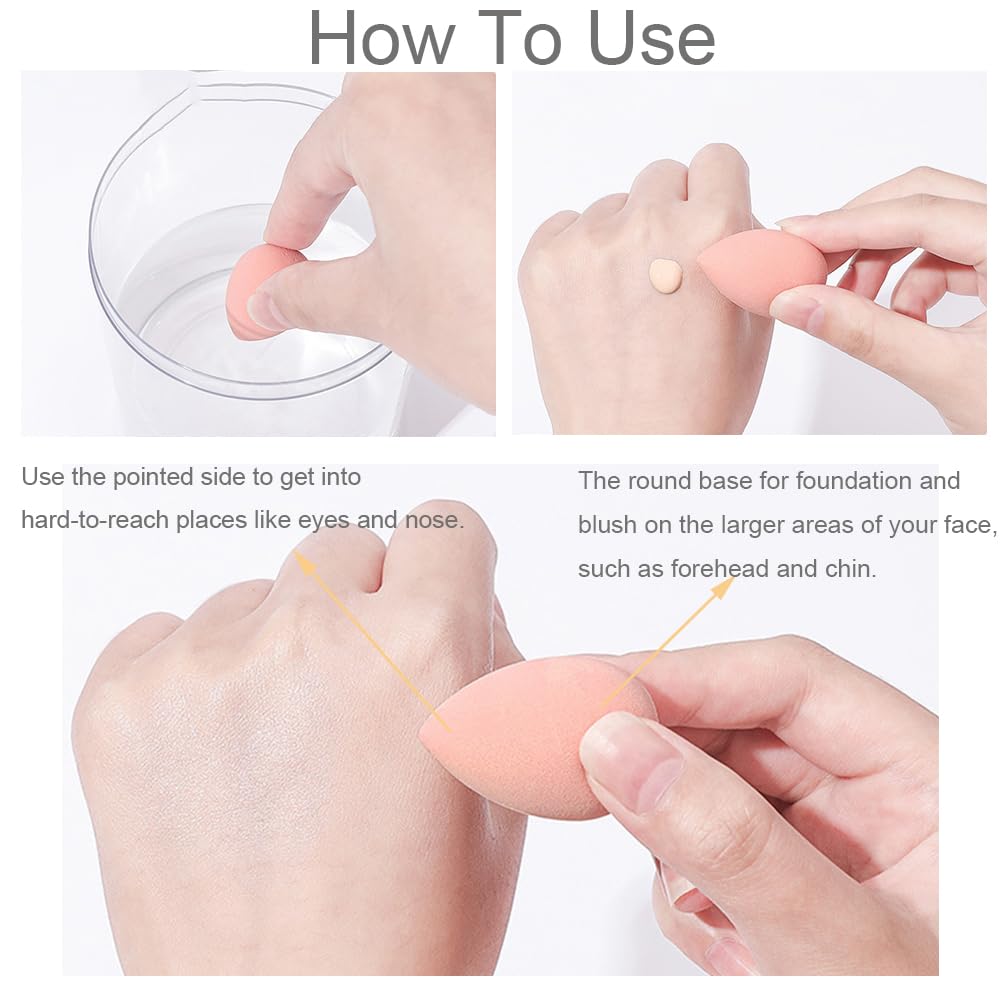 How To Use

Use the pointed side to get into hard-to-reach places like eyes and nose.

The round base for foundation and blush on the larger areas of your face, such as forehead and chin.