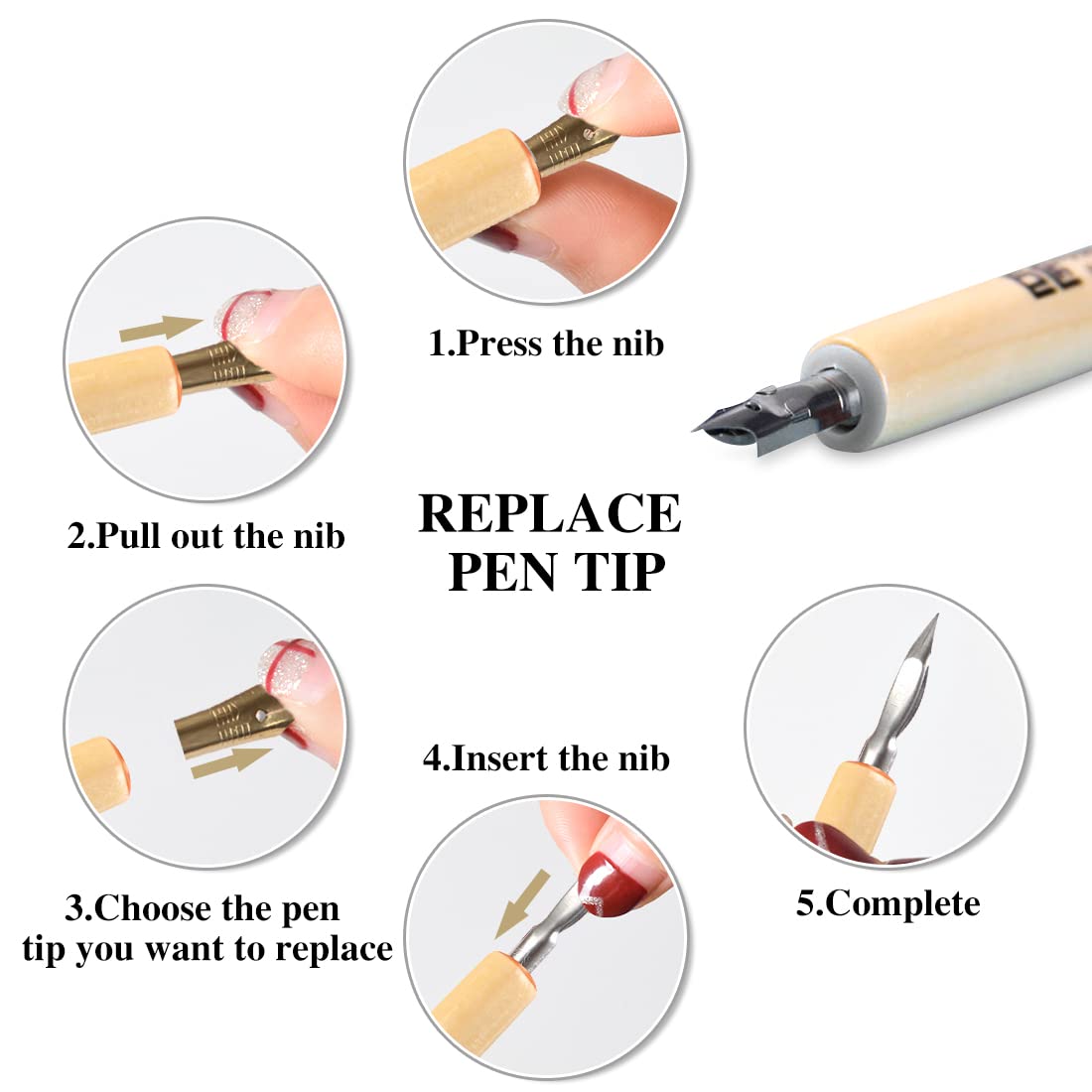 1.Press the nib

2.Pull out the nib

REPLACE PEN TIP

3.Choose the pen tip you want to replace

4.Insert the nib

5.Complete