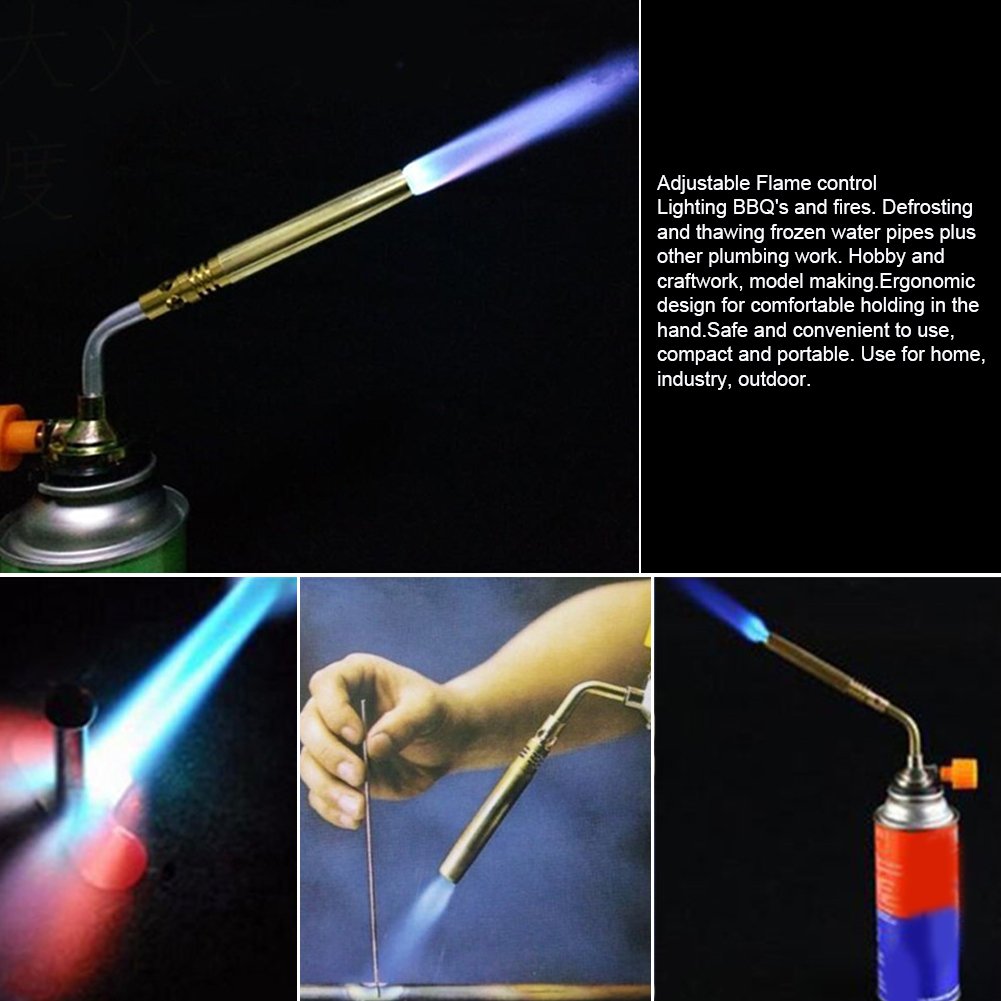 Adjustable Flame control
Lighting BBQ's and fires. Defrosting and thawing frozen water pipes plus other plumbing work. Hobby and craftwork, model making.Ergonomic design for comfortable holding in the hand.Safe and convenient to use, compact and portable. Use for home, industry, outdoor.