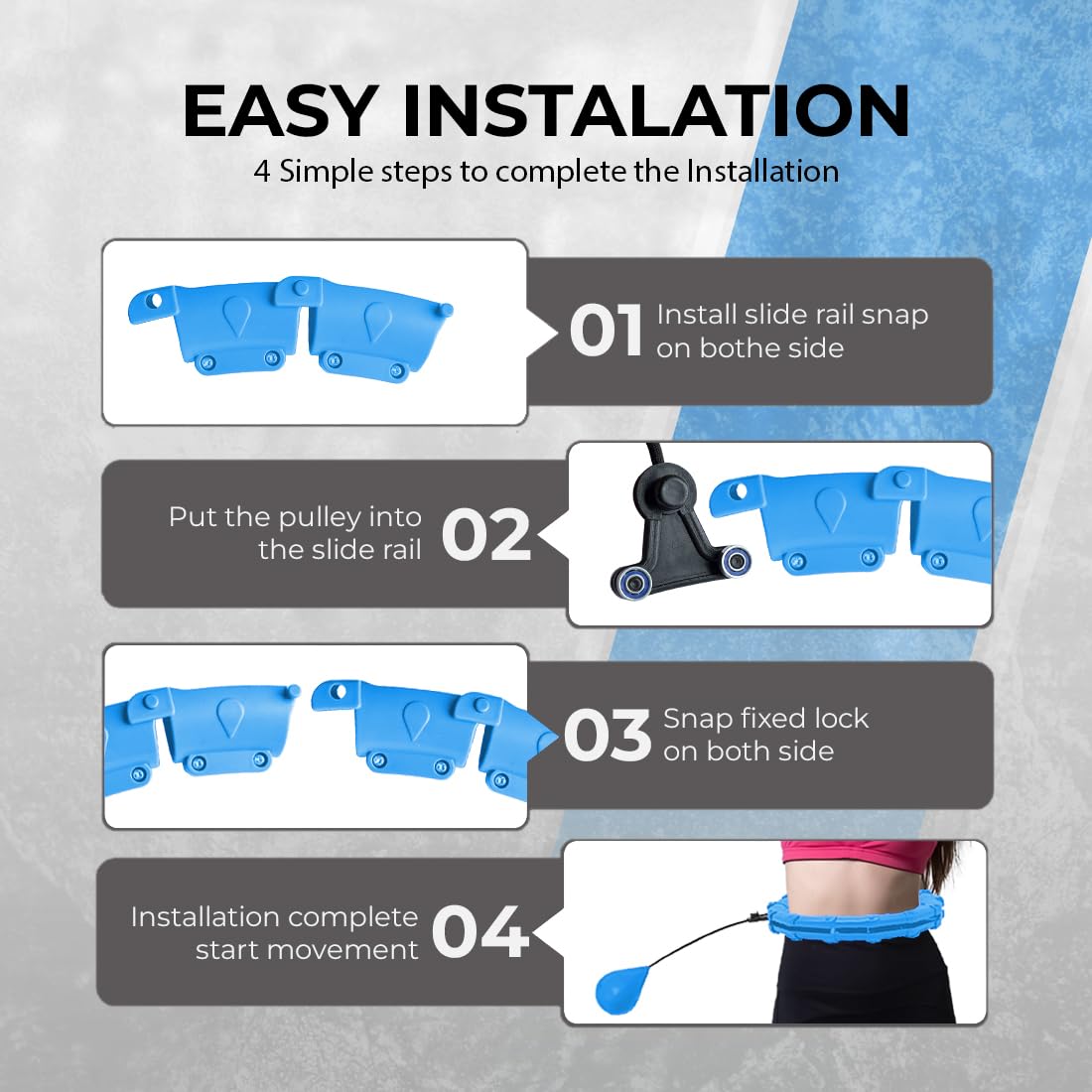 EASY INSTALATION
4 Simple steps to complete the Installation

01 Install slide rail snap on bothe side

Put the pulley into the slide rail 02

03 Snap fixed lock on both side

Installation complete start movement 04