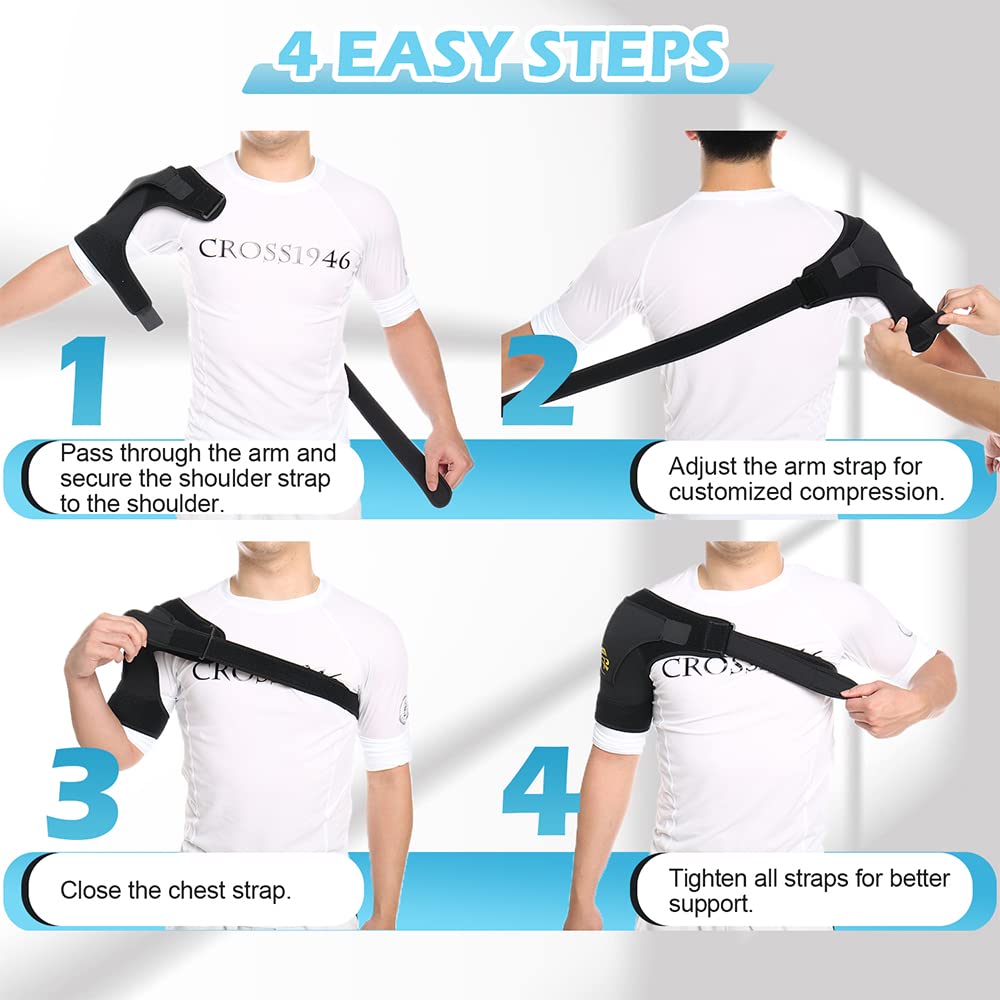 4 EASY STEPS

CROSS1946

1

Pass through the arm and secure the shoulder strap to the shoulder.

2

Adjust the arm strap for customized compression.

CROSS

3

Close the chest strap.

CROSS

4

Tighten all straps for better support.