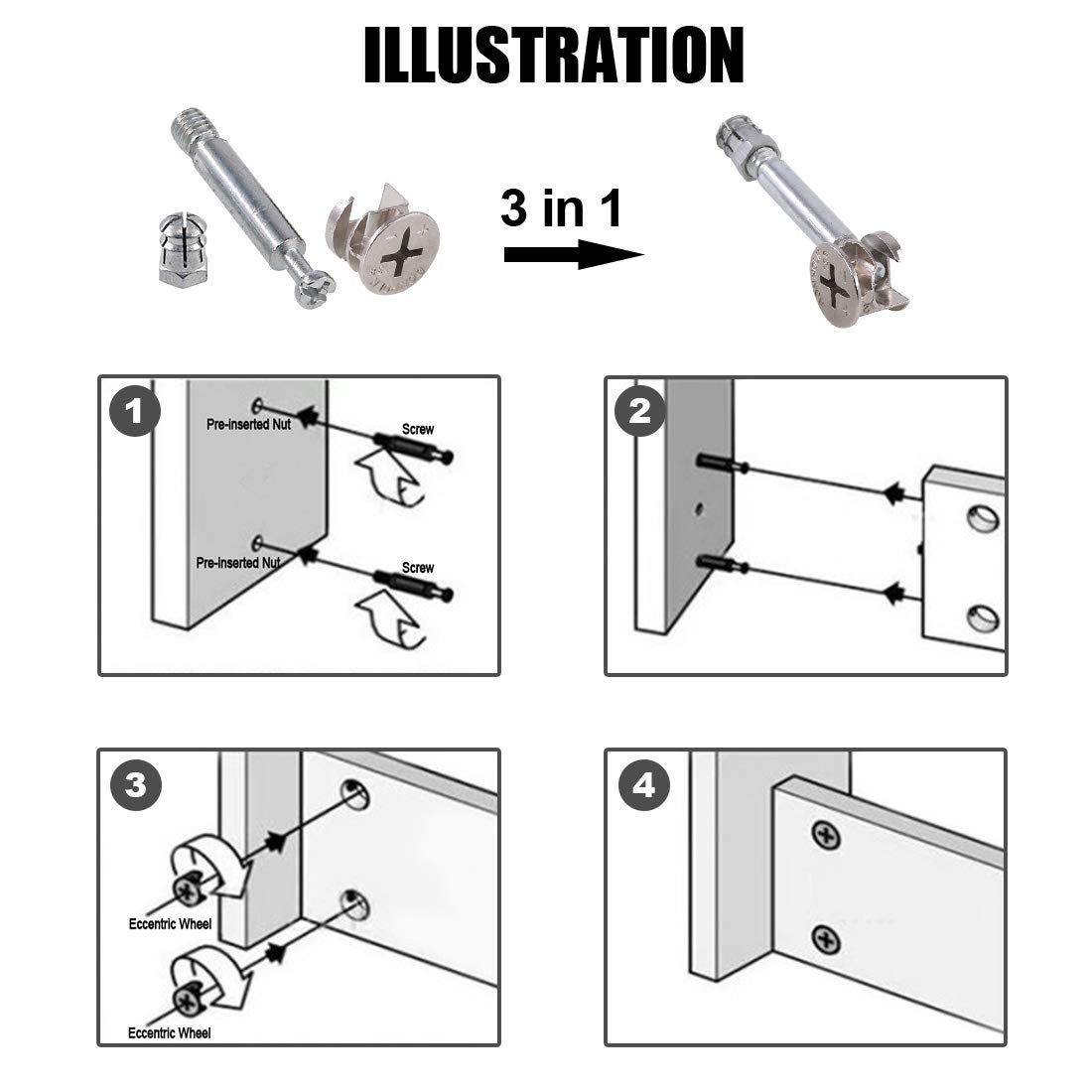 ILLUSTRATION

3 in 1

1

Pre-inserted Nut

Screw

Pre-inserted Nut

Screw

2

3

Eccentric Wheel

Eccentric Wheel

4