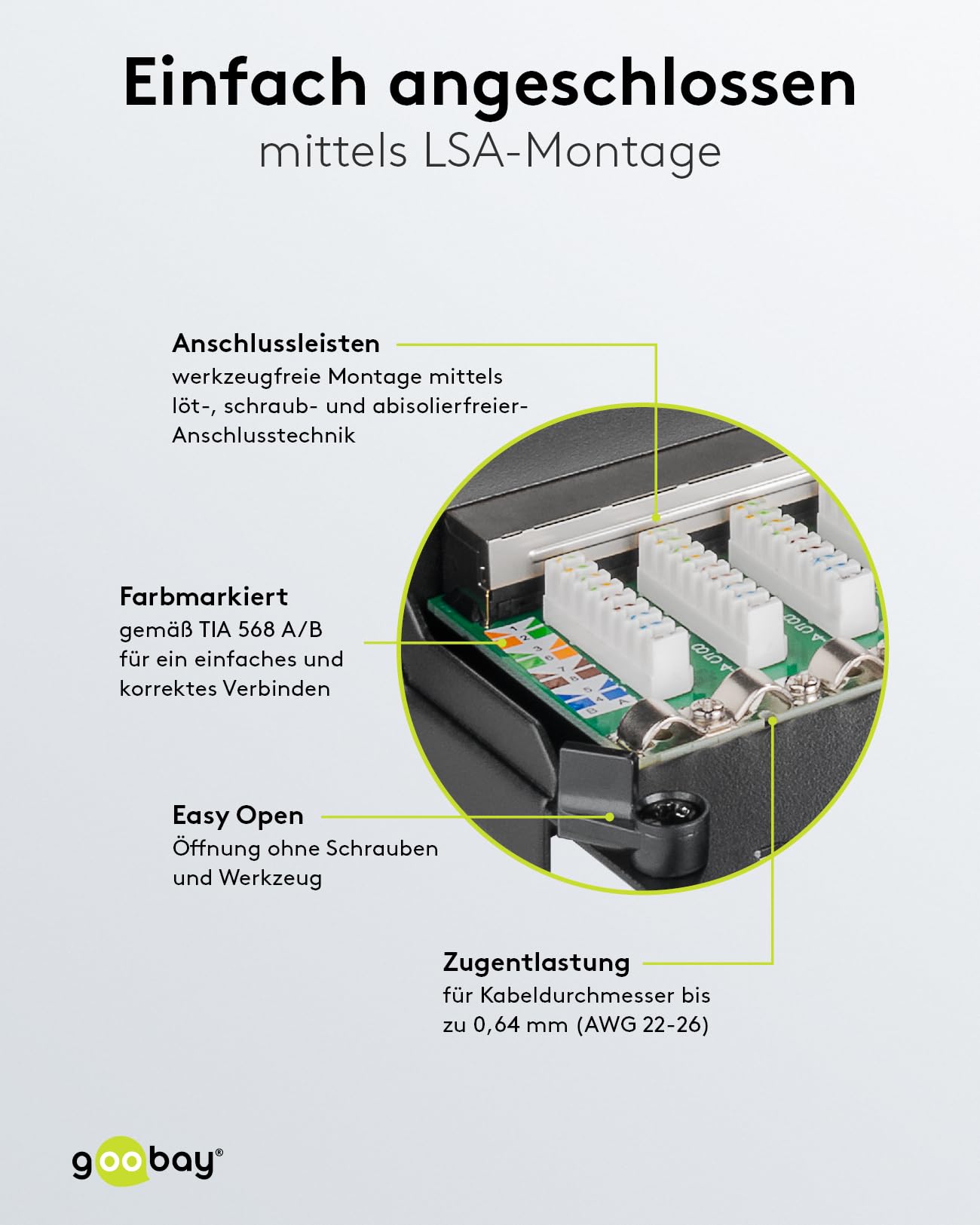 Einfach angeschlossen
mittels LSA-Montage

Anschlussleisten
werkzeugfreie Montage mittels löt-, schraub- und abisolierfreier-Anschlusstechnik

Farbmarkiert
gemäß TIA 568 A/B für ein einfaches und korrektes Verbinden

Easy Open
Öffnung ohne Schrauben und Werkzeug

Zugentlastung
für Kabeldurchmesser bis zu 0,64 mm (AWG 22-26)

goobay®