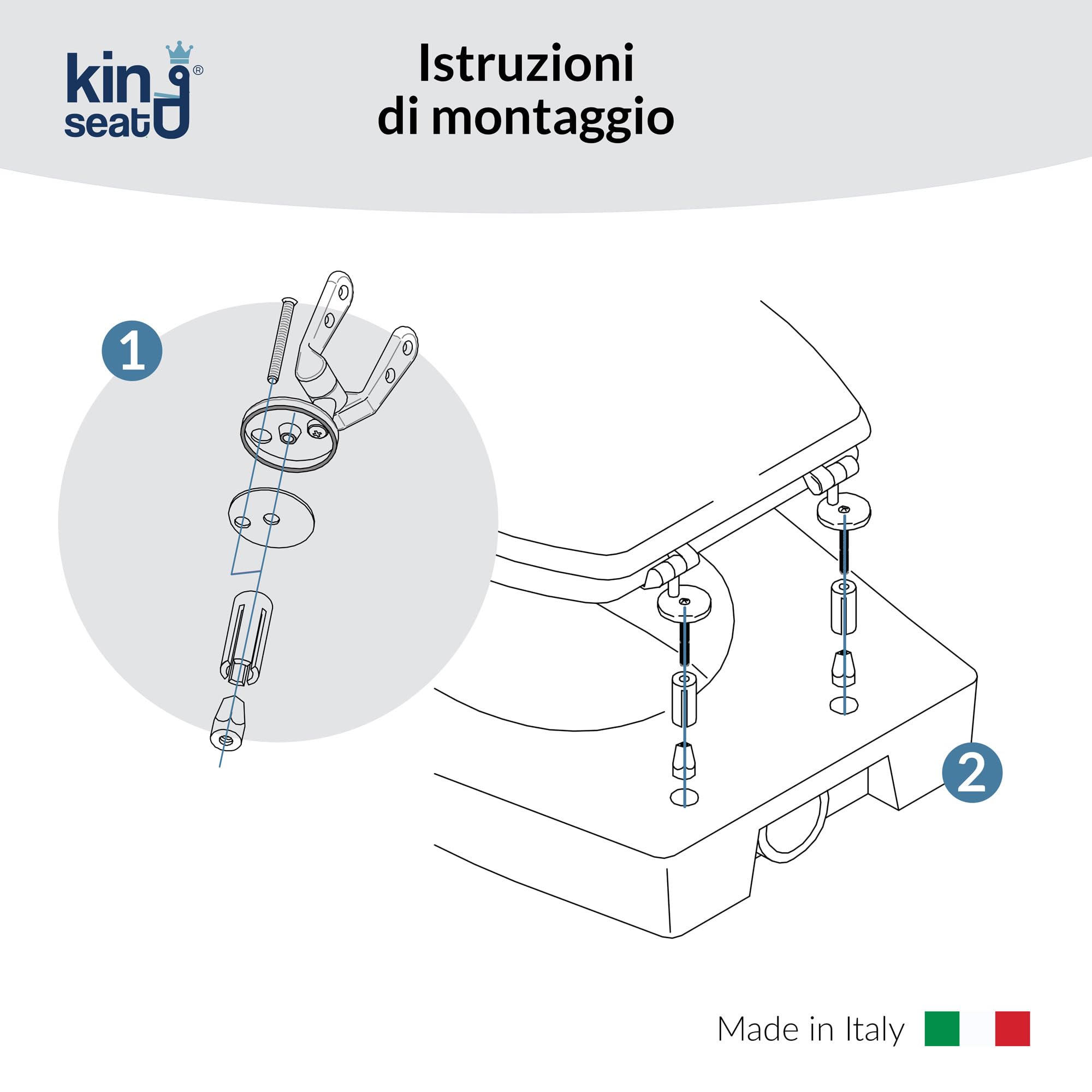 king seat®

Istruzioni di montaggio

1

2

Made in Italy