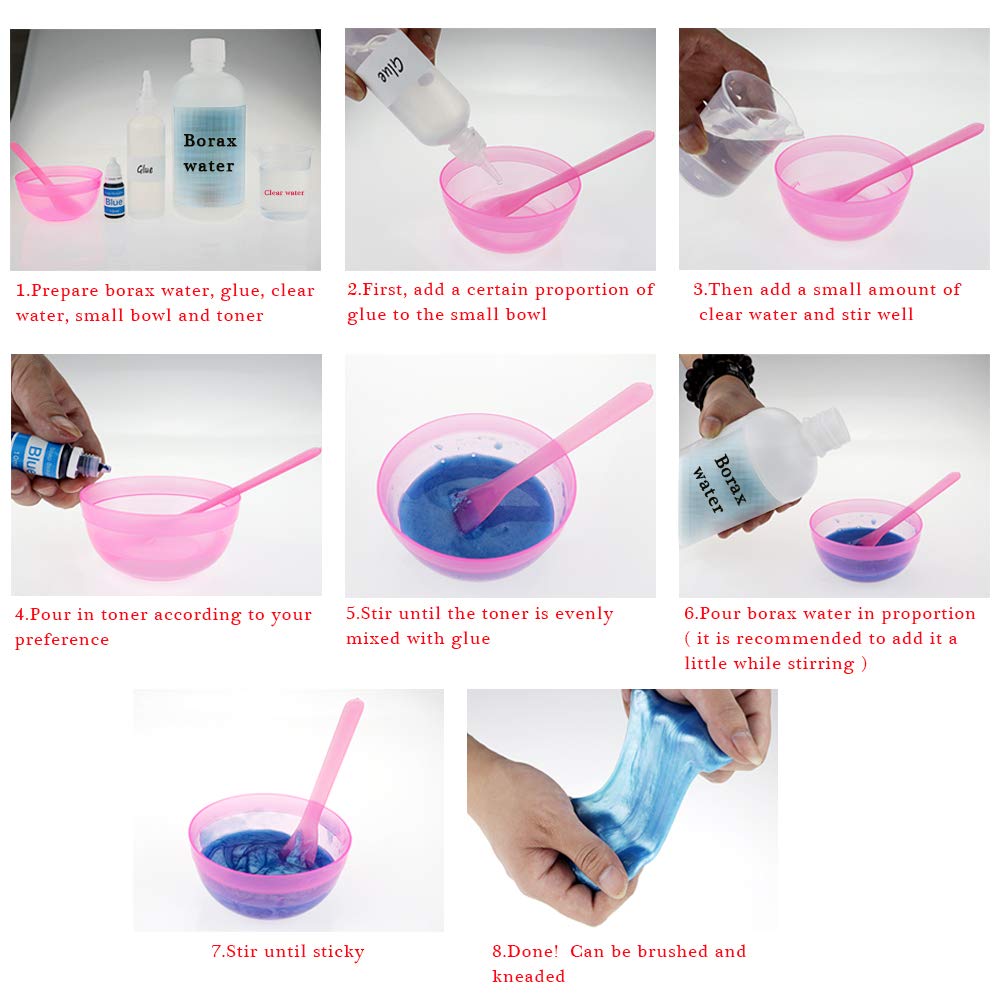 Glue

Blue

Borax water

Clear water

1.Prepare borax water, glue, clear water, small bowl and toner

Glue

2.First, add a certain proportion of glue to the small bowl

3.Then add a small amount of clear water and stir well

Blue

4.Pour in toner according to your preference

5.Stir until the toner is evenly mixed with glue

Borax water

6.Pour borax water in proportion ( it is recommended to add it a little while stirring )

7.Stir until sticky

8.Done! Can be brushed and kneaded