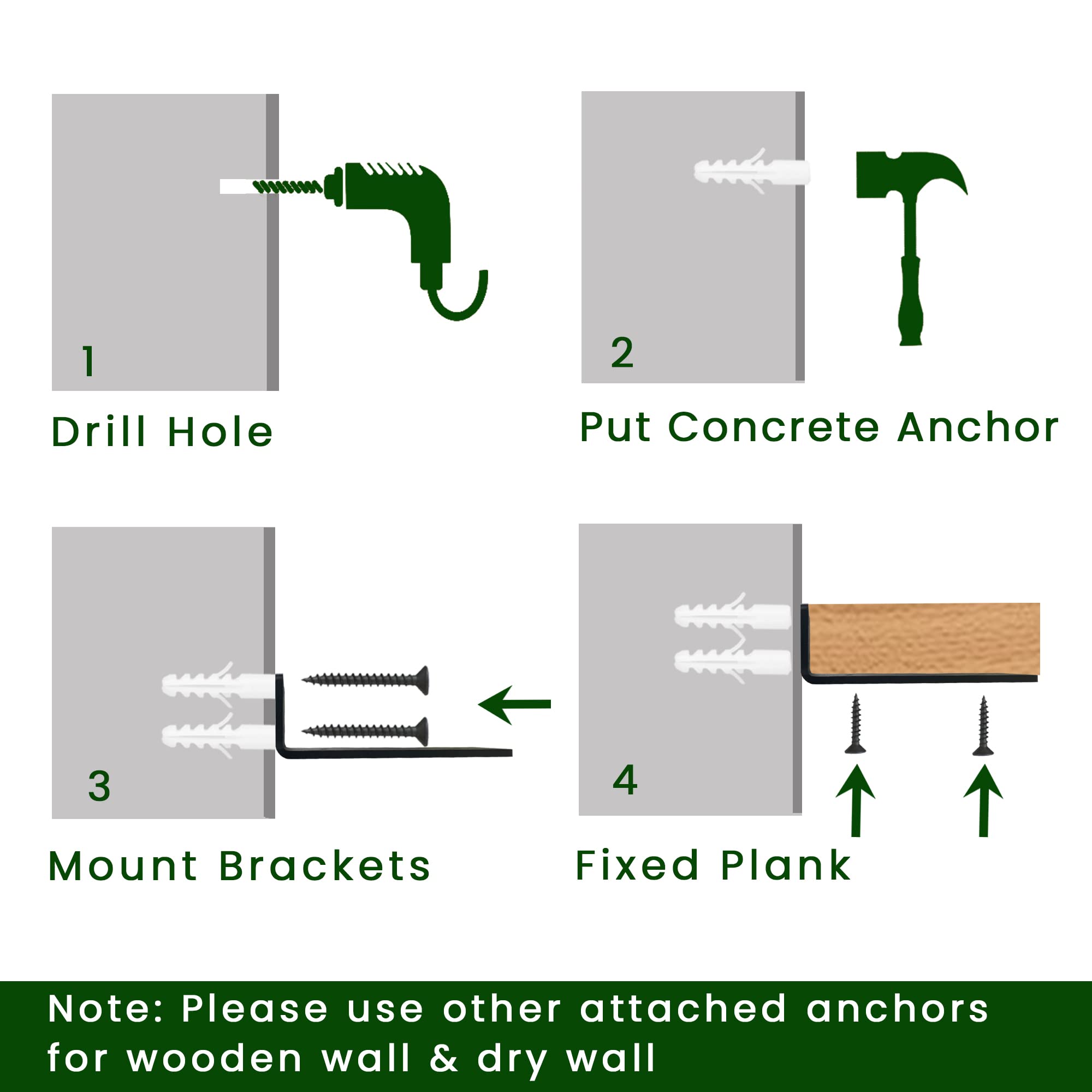 1

Drill Hole

2

Put Concrete Anchor

3

Mount Brackets

4

Fixed Plank

Note: Please use other attached anchors for wooden wall & dry wall