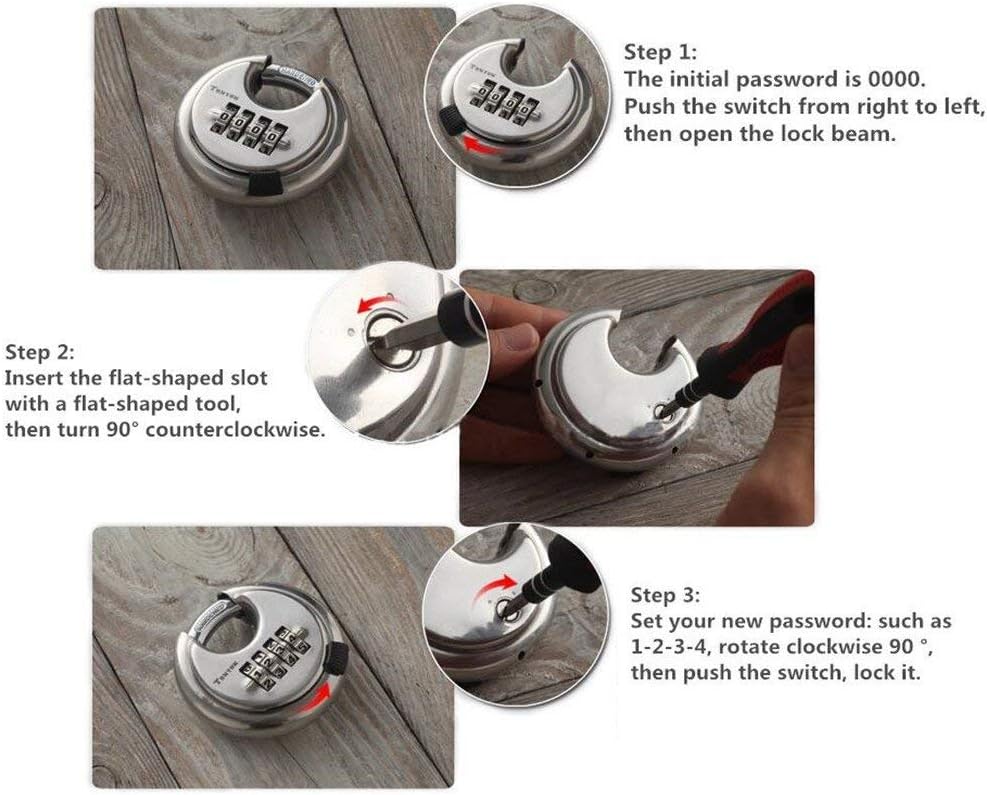 Step 1:
The initial password is 0000.
Push the switch from right to left,
then open the lock beam.

Step 2:
Insert the flat-shaped slot
with a flat-shaped tool,
then turn 90° counterclockwise.

Step 3:
Set your new password: such as
1-2-3-4, rotate clockwise 90 °,
then push the switch, lock it.