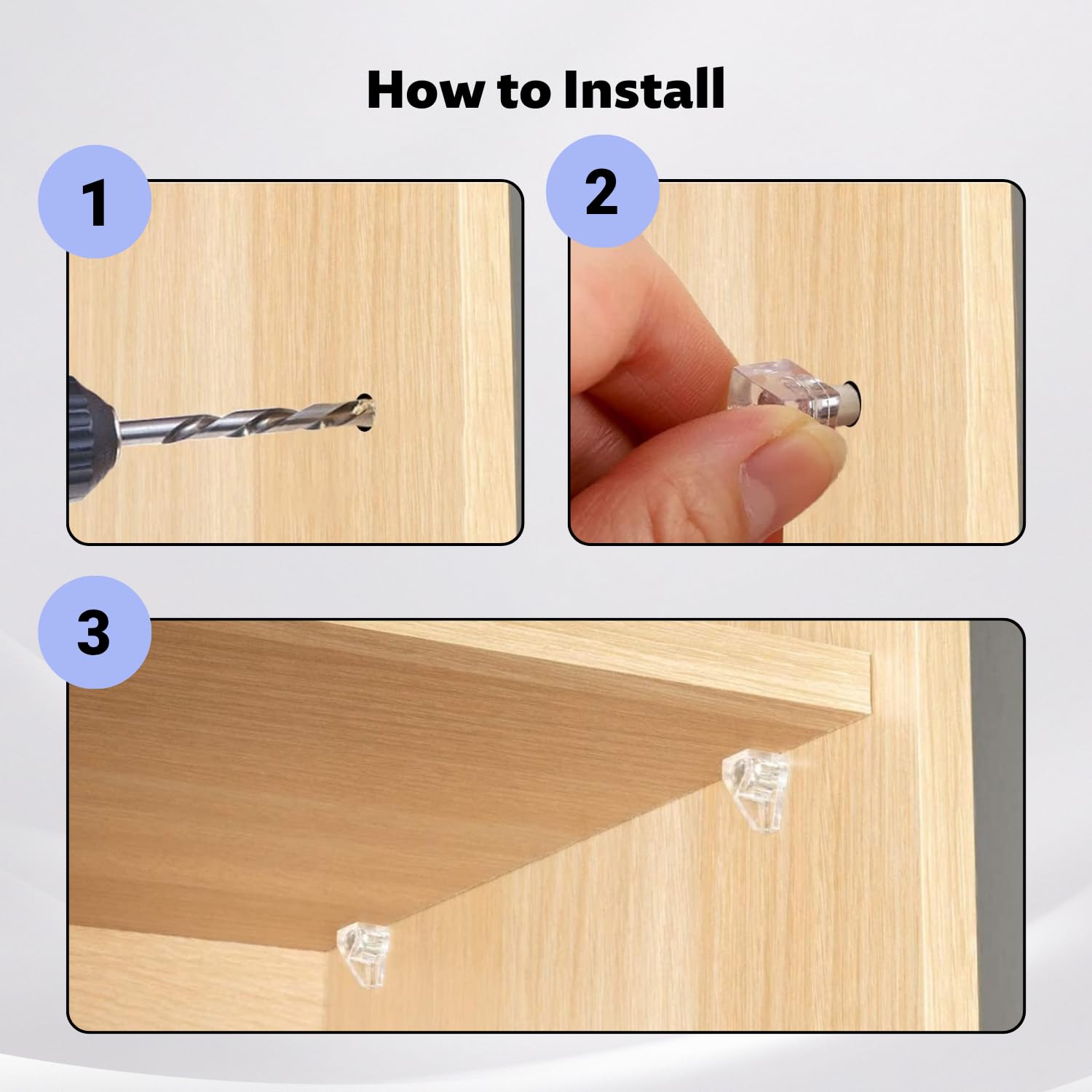 How to Install

1

2

3