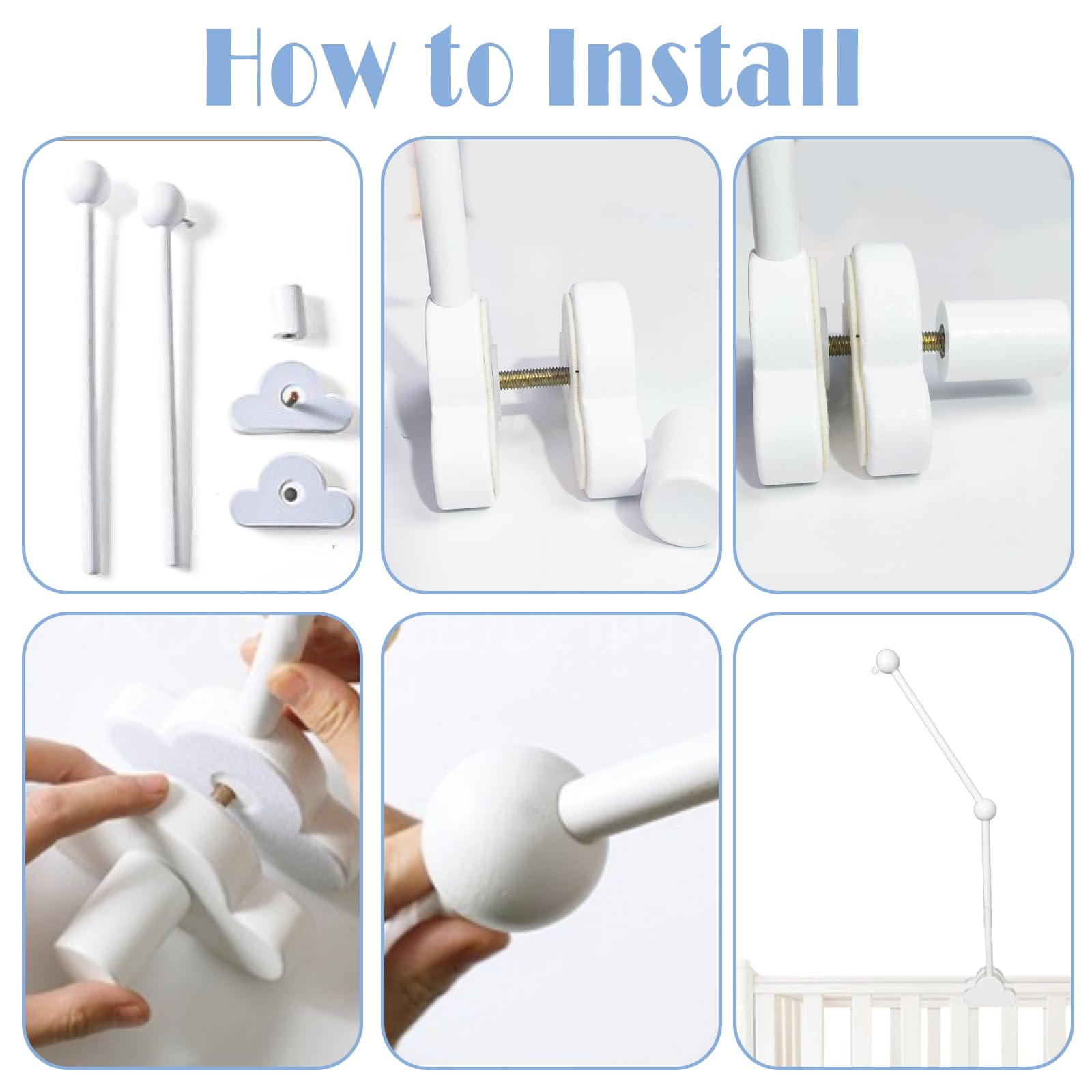 How to Install