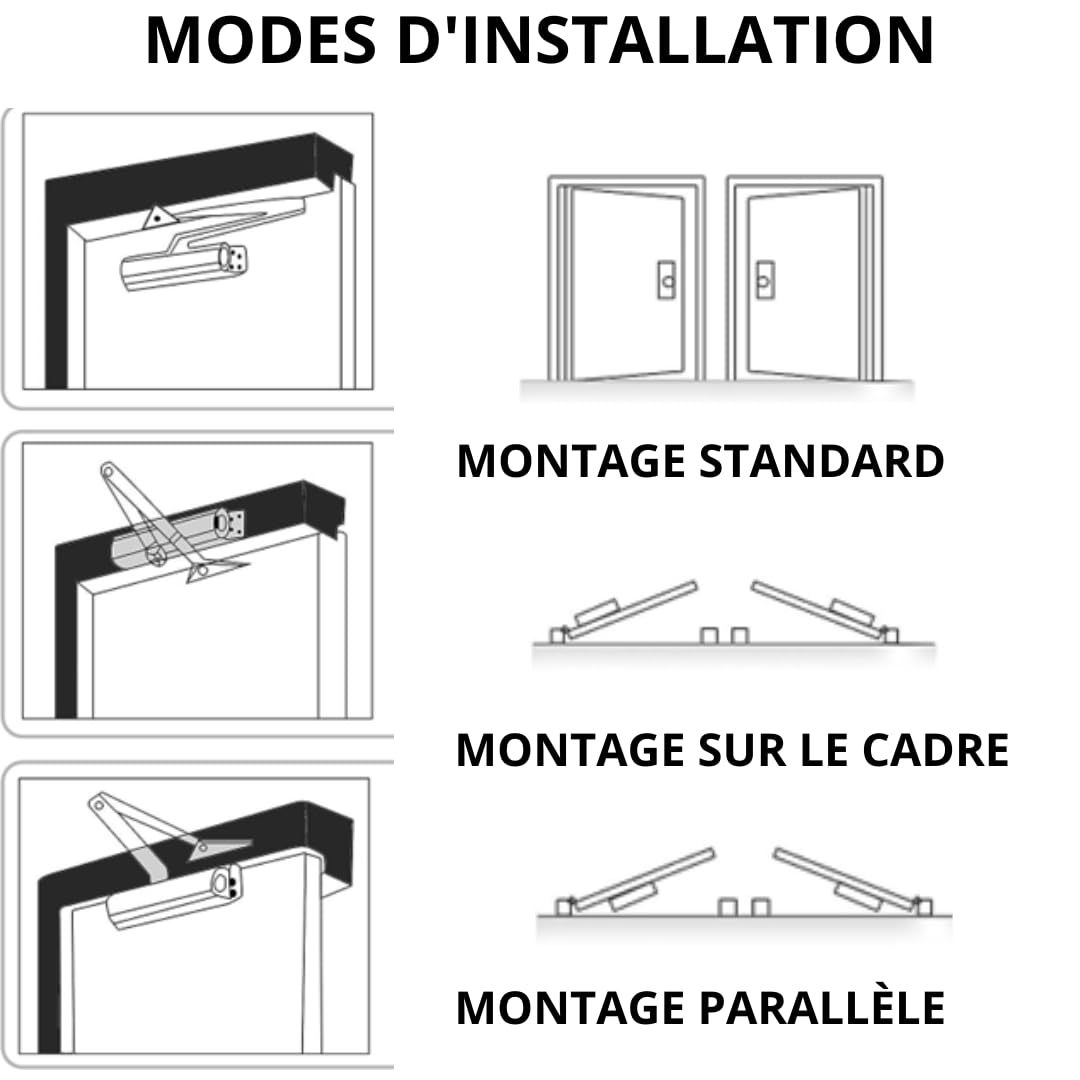 MODES D'INSTALLATION

MONTAGE STANDARD

MONTAGE SUR LE CADRE

MONTAGE PARALLÈLE