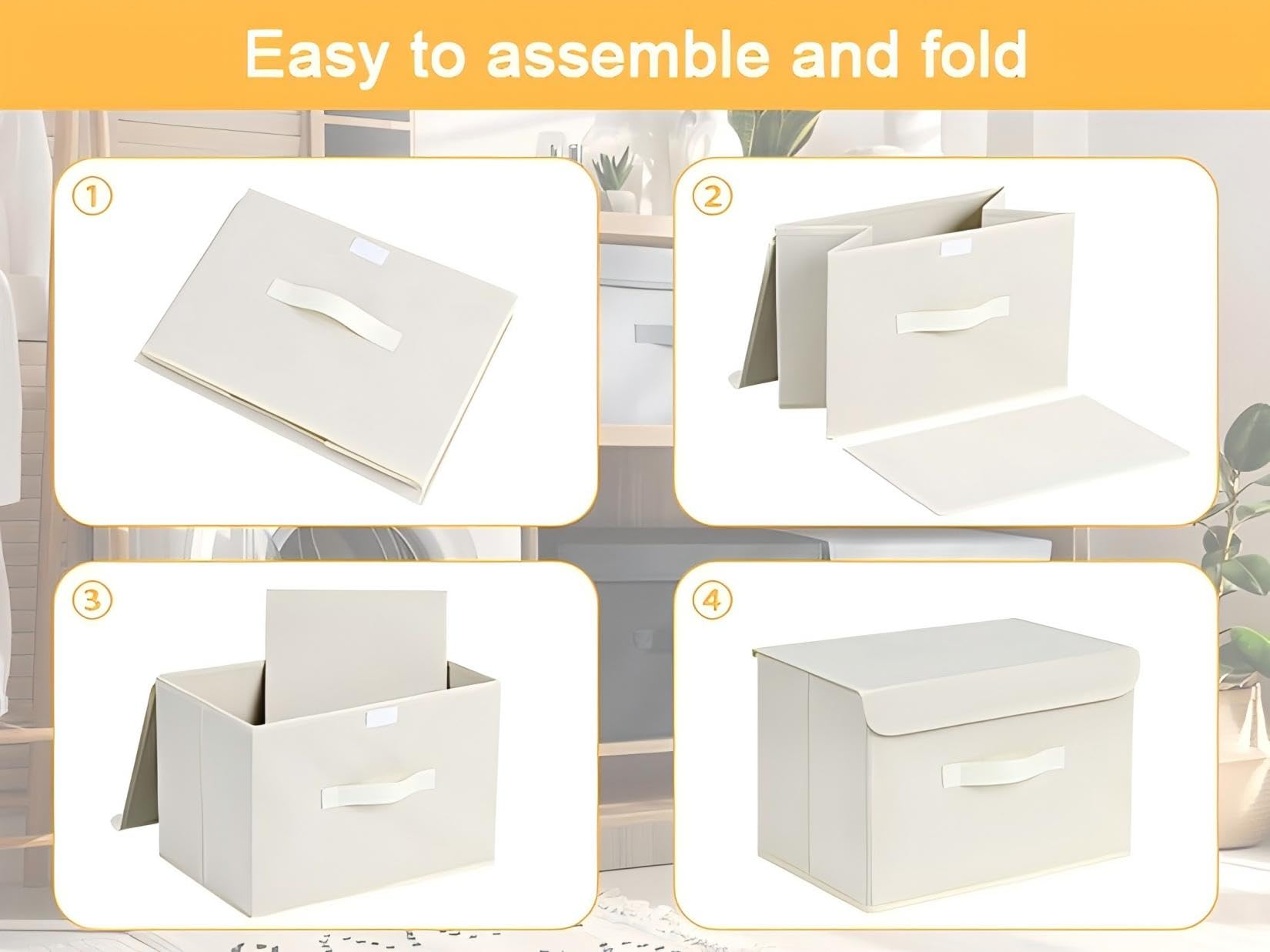 Easy to assemble and fold

①

②

③

④