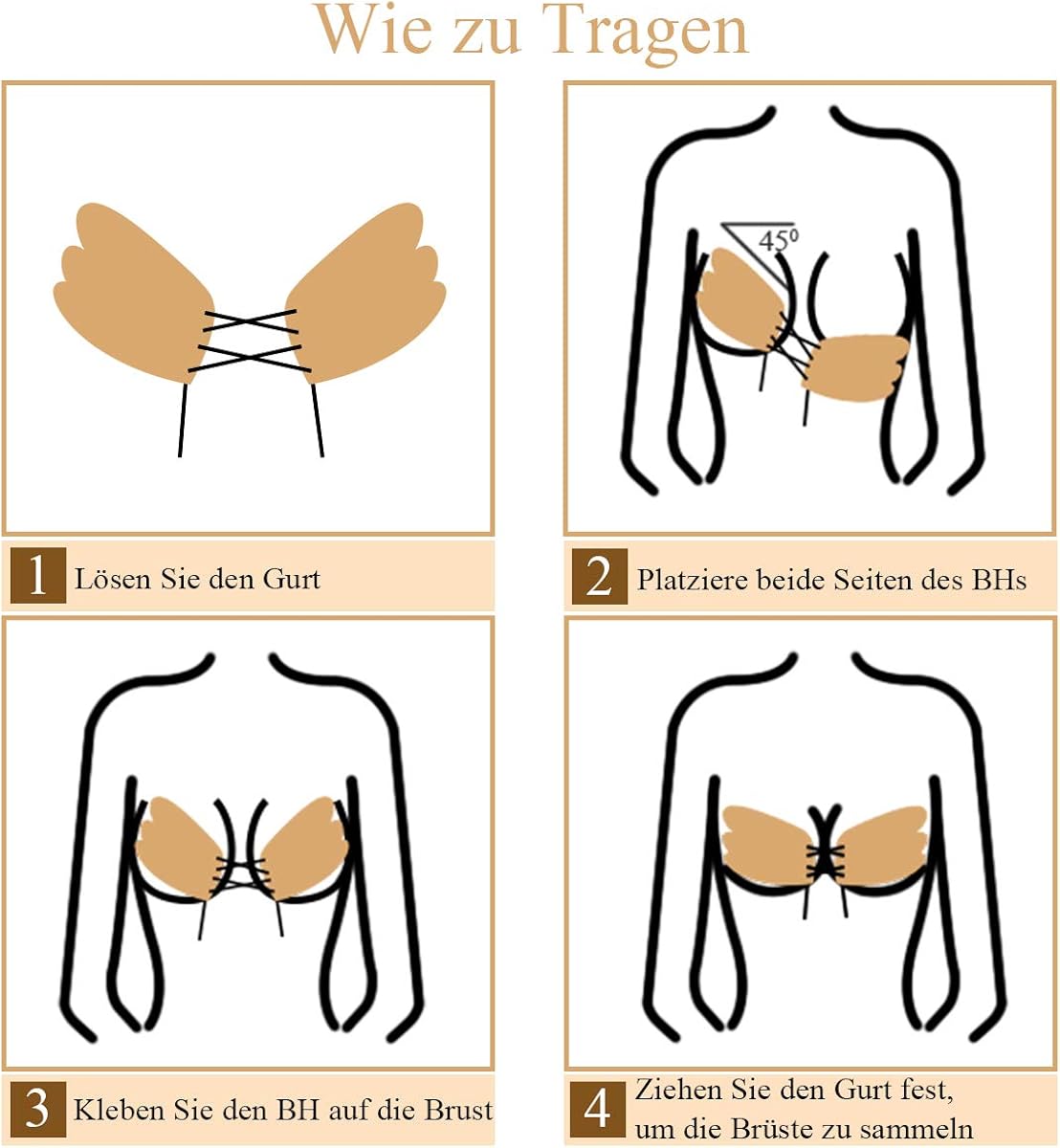 Wie zu Tragen

1 Lösen Sie den Gurt

$45^0$

2 Platziere beide Seiten des BHs

3 Kleben Sie den BH auf die Brust

4 Ziehen Sie den Gurt fest, um die Brüste zu sammeln