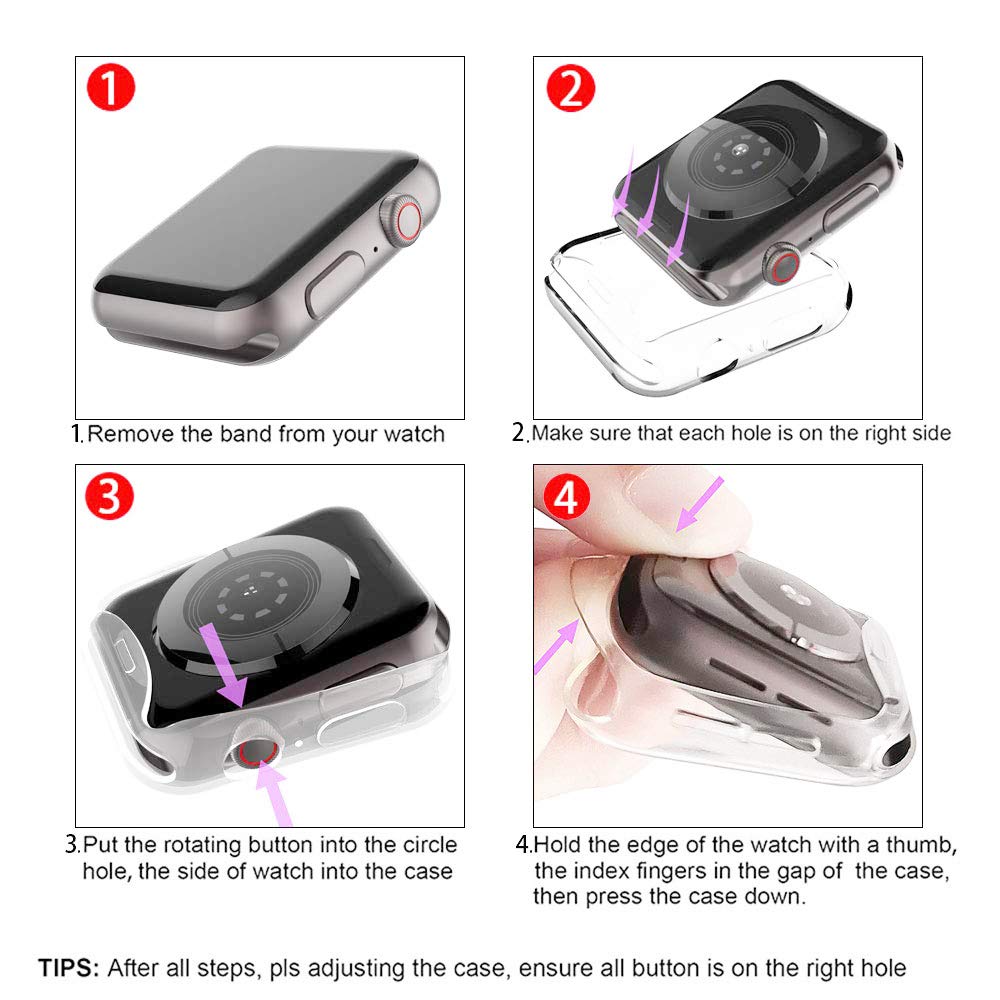 1

1.Remove the band from your watch

2

2.Make sure that each hole is on the right side

3

3.Put the rotating button into the circle hole, the side of watch into the case

4

4.Hold the edge of the watch with a thumb, the index fingers in the gap of the case, then press the case down.

TIPS: After all steps, pls adjusting the case, ensure all button is on the right hole