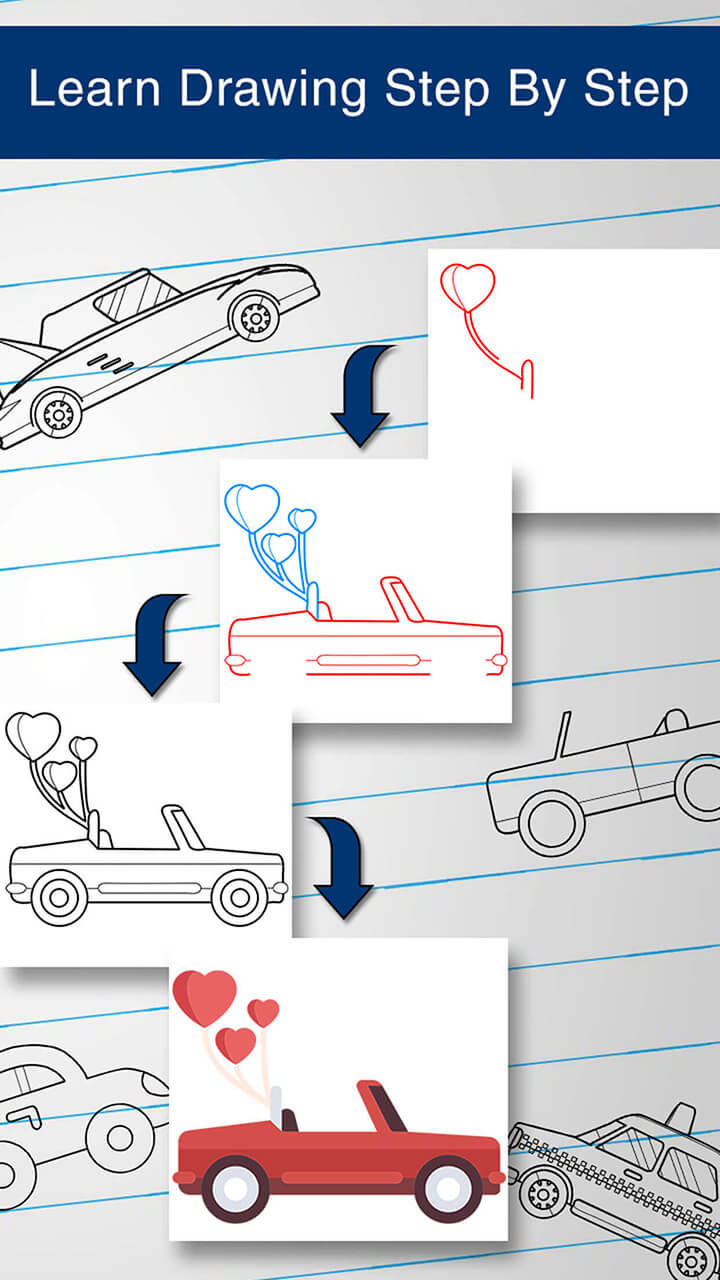 Learn Drawing Step By Step