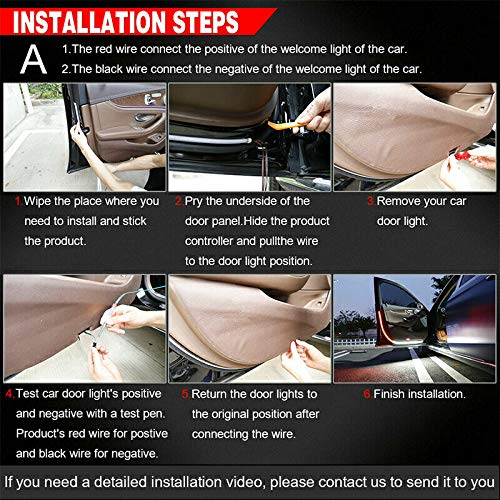 INSTALLATION STEPS

A
1.The red wire connect the positive of the welcome light of the car.
2.The black wire connect the negative of the welcome light of the car.

1.Wipe the place where you need to install and stick the product.

2.Pry the underside of the door panel.Hide the product controller and pullthe wire to the door light position.

3.Remove your car door light.

4.Test car door light's positive and negative with a test pen. Product's red wire for postive and black wire for negative.

5.Return the door lights to the original position after connecting the wire.

6.Finish installation.

If you need a detailed installation video, please contact us to send it to you