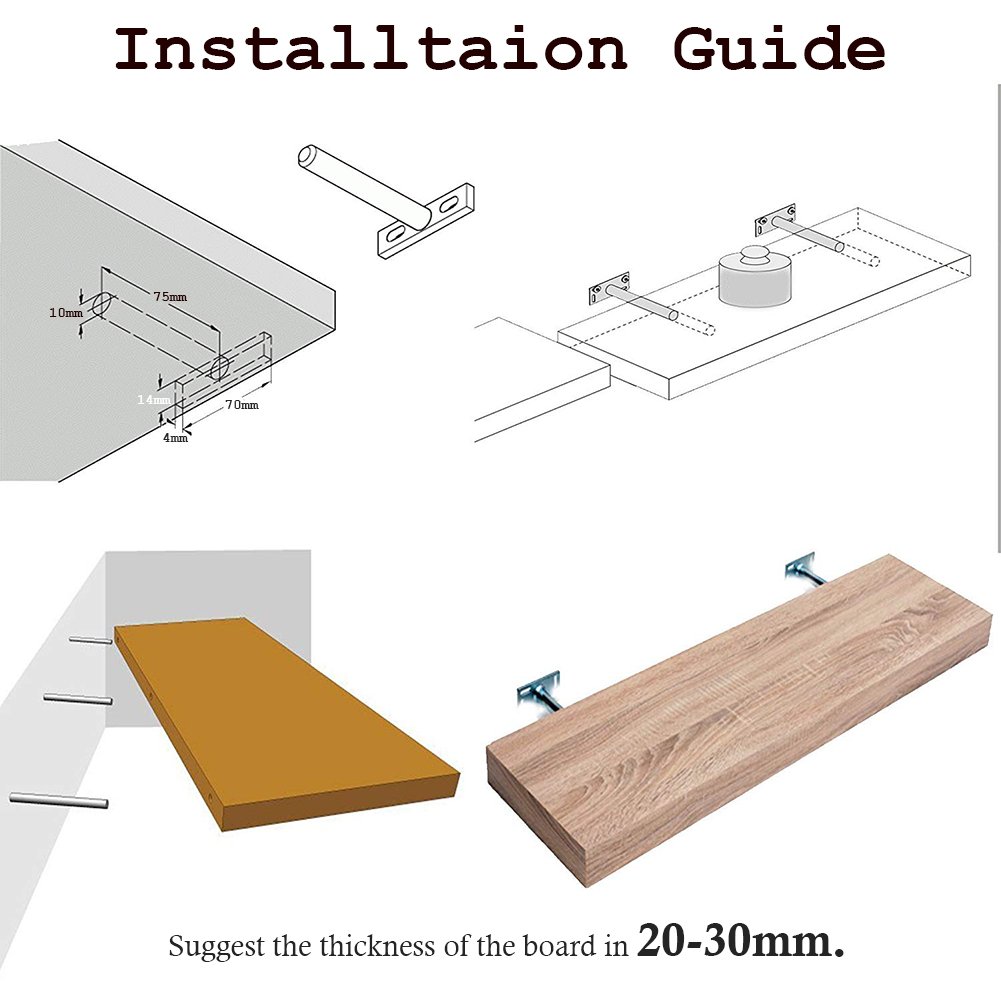 Installtaion Guide

10mm
75mm
14mm
70mm
4mm

Suggest the thickness of the board in 20-30mm.