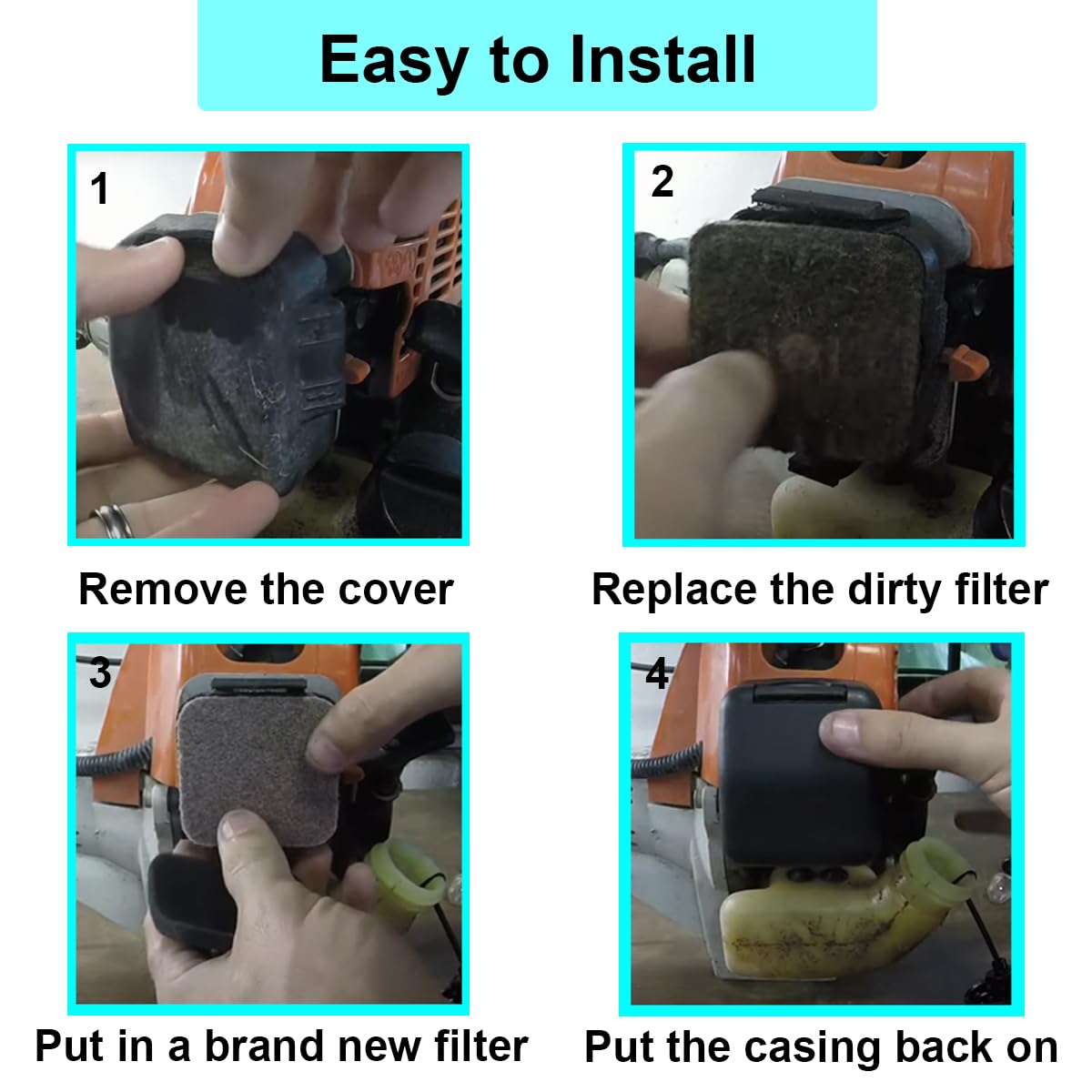 Easy to Install

1

Remove the cover

2

Replace the dirty filter

3

Put in a brand new filter

4

Put the casing back on