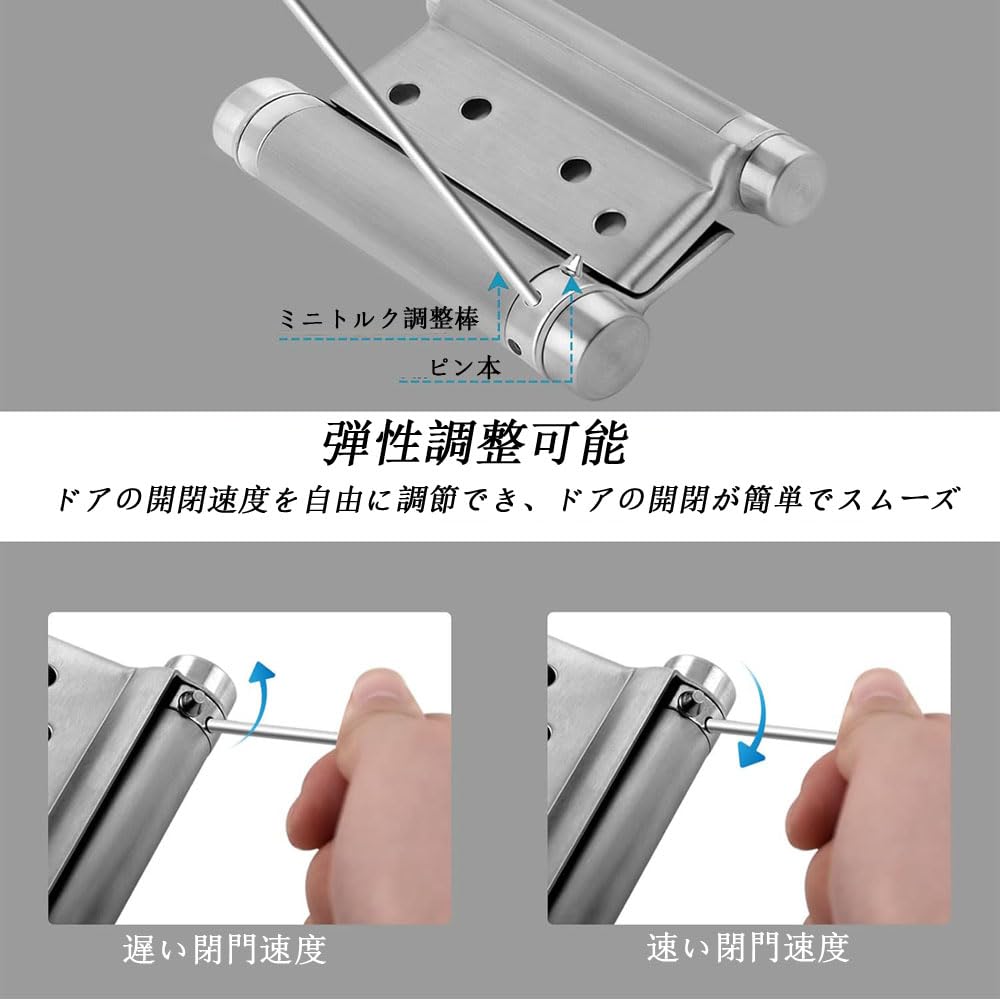 ミニトルク調整棒

ピン本

弾性調整可能

ドアの開閉速度を自由に調節でき、ドアの開閉が簡単でスムーズ

遅い閉門速度

速い閉門速度