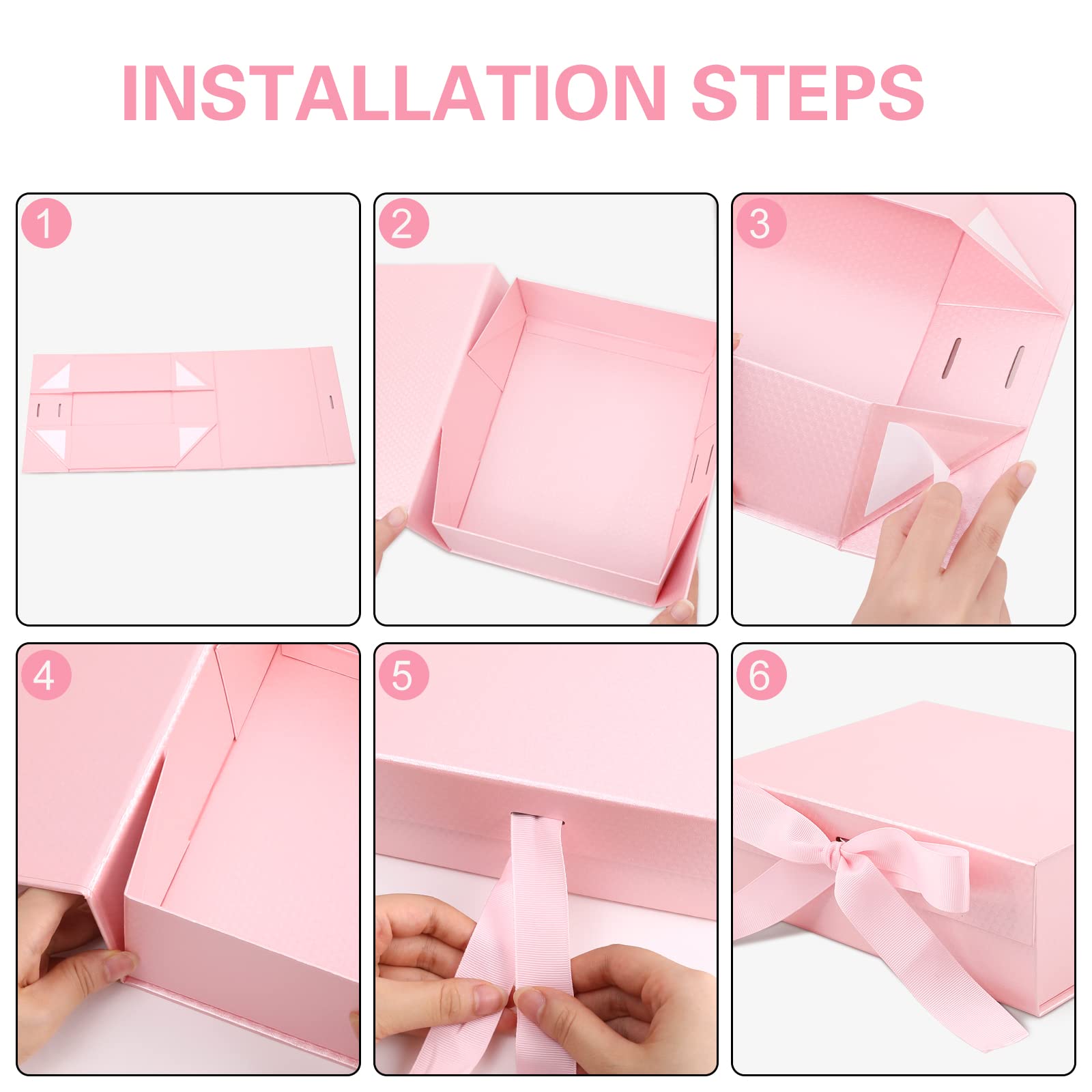 INSTALLATION STEPS

1

2

3

4

5

6