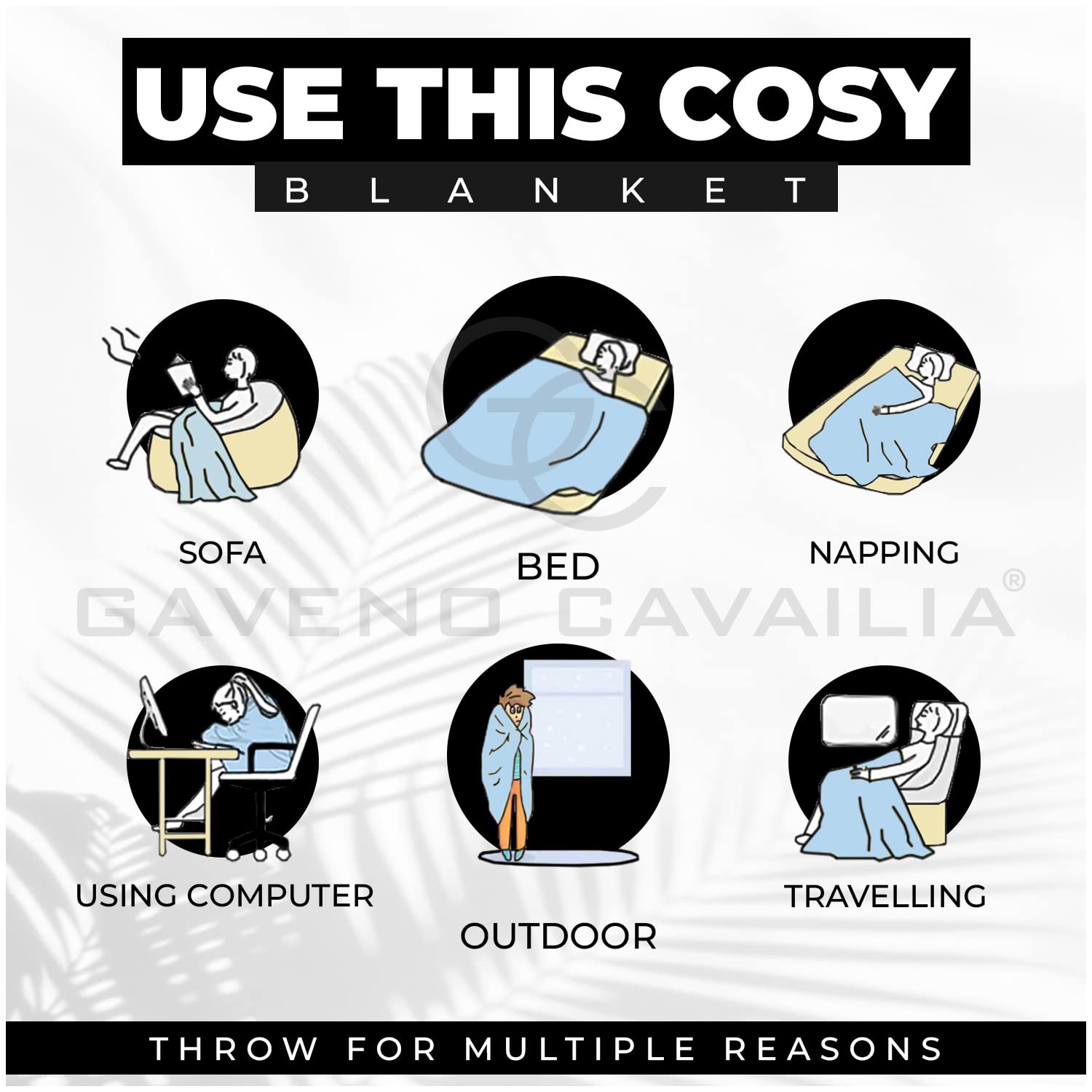 USE THIS COSY

BLANKET

SOFA

BED

NAPPING

GAVENO CAVAILIA®

USING COMPUTER

OUTDOOR

TRAVELLING

THROW FOR MULTIPLE REASONS