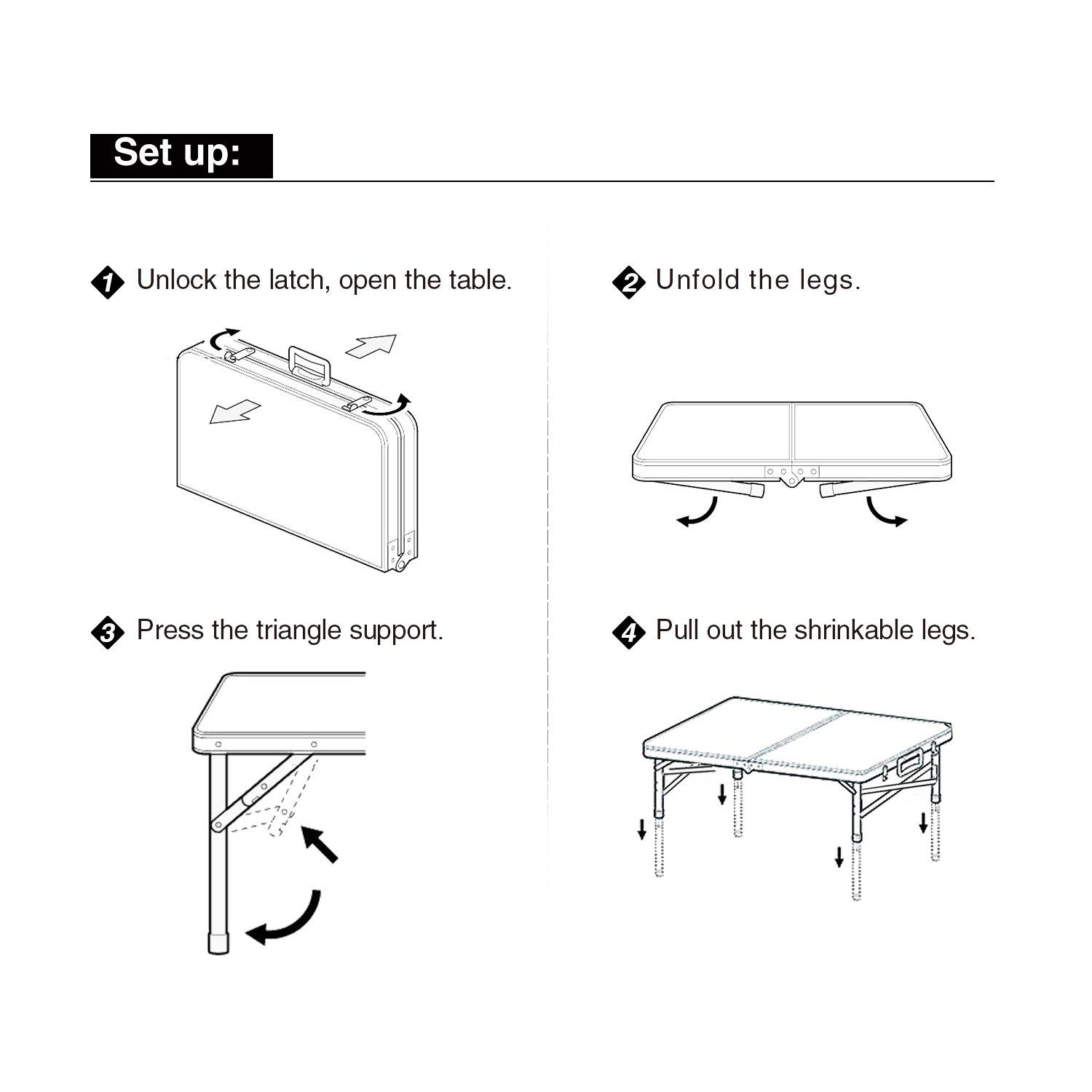 Set up:

1 Unlock the latch, open the table.

2 Unfold the legs.

3 Press the triangle support.

4 Pull out the shrinkable legs.