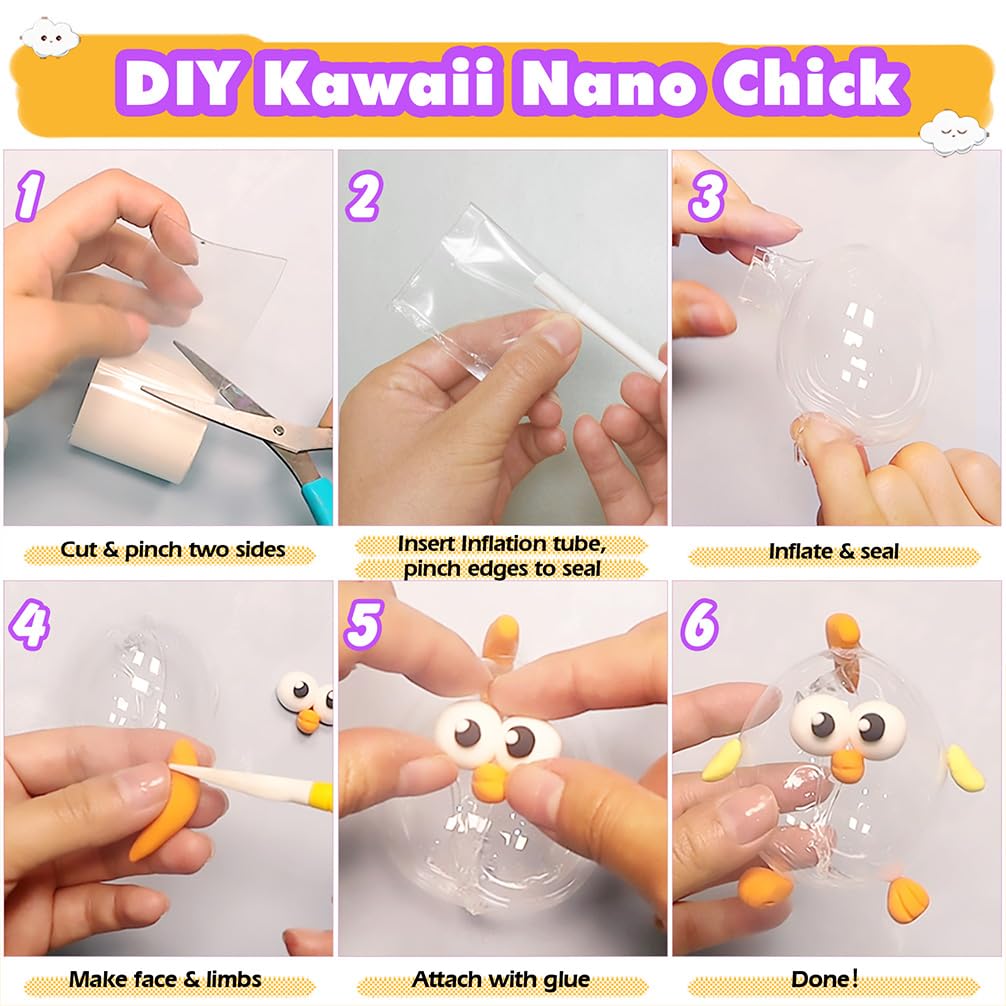 DIY Kawaii Nano Chick

1
Cut & pinch two sides

2
Insert Inflation tube, pinch edges to seal

3
Inflate & seal

4
Make face & limbs

5
Attach with glue

6
Done!