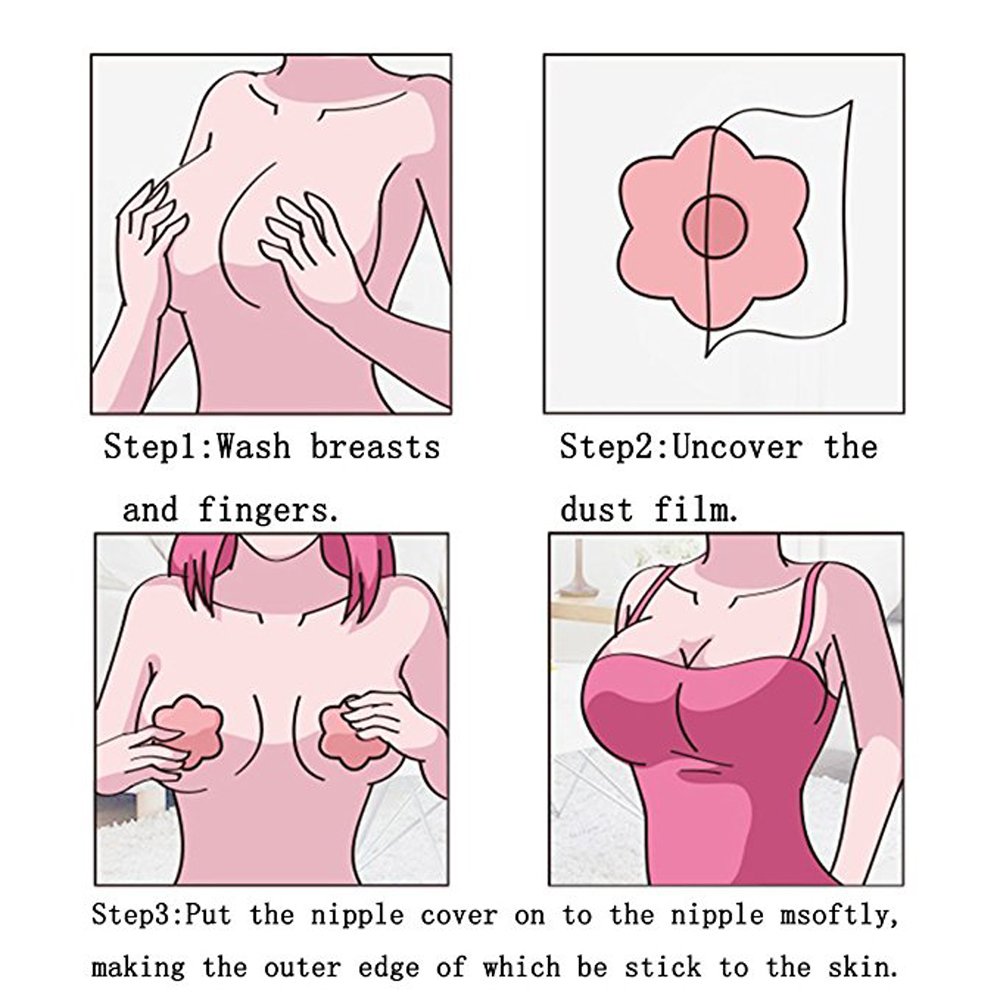 Step1:Wash breasts and fingers.

Step2:Uncover the dust film.

Step3:Put the nipple cover on to the nipple msoftly, making the outer edge of which be stick to the skin.